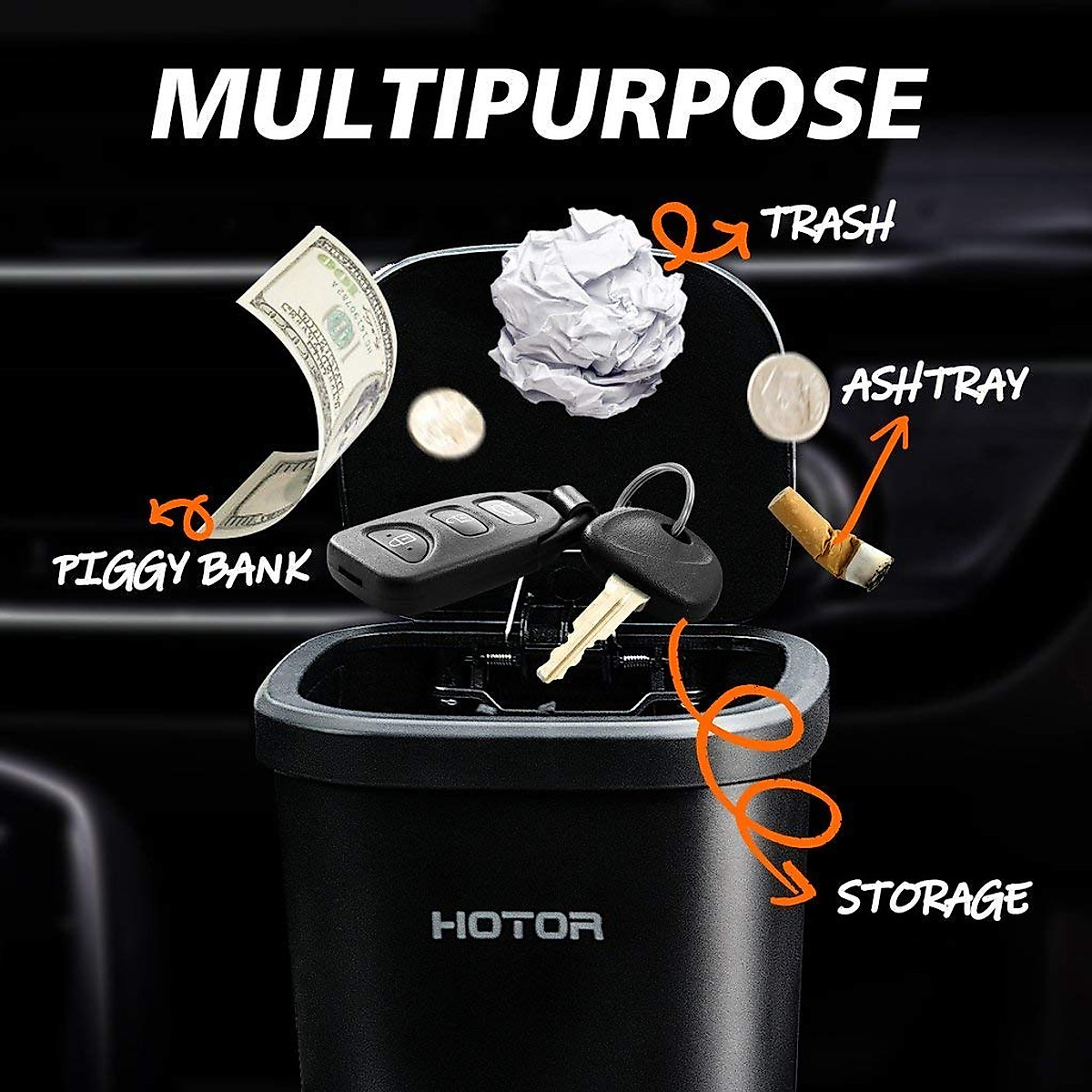 MULTIPURPOSE

TRASH

ASHTRAY

PIGGY BANK

STORAGE

HOTOR