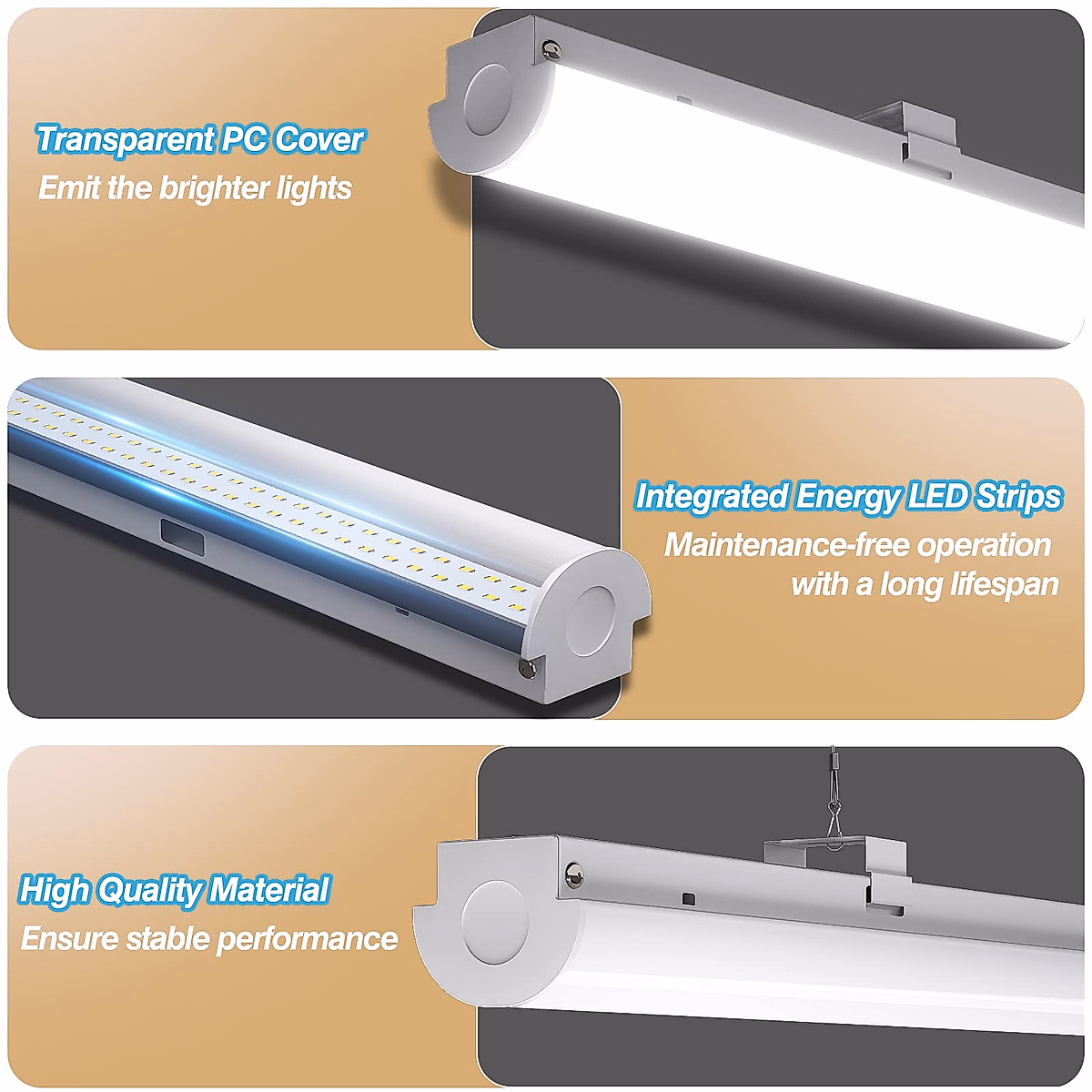 Transparent PC Cover
Emit the brighter lights

Integrated Energy LED Strips
Maintenance-free operation with a long lifespan

High Quality Material
Ensure stable performance