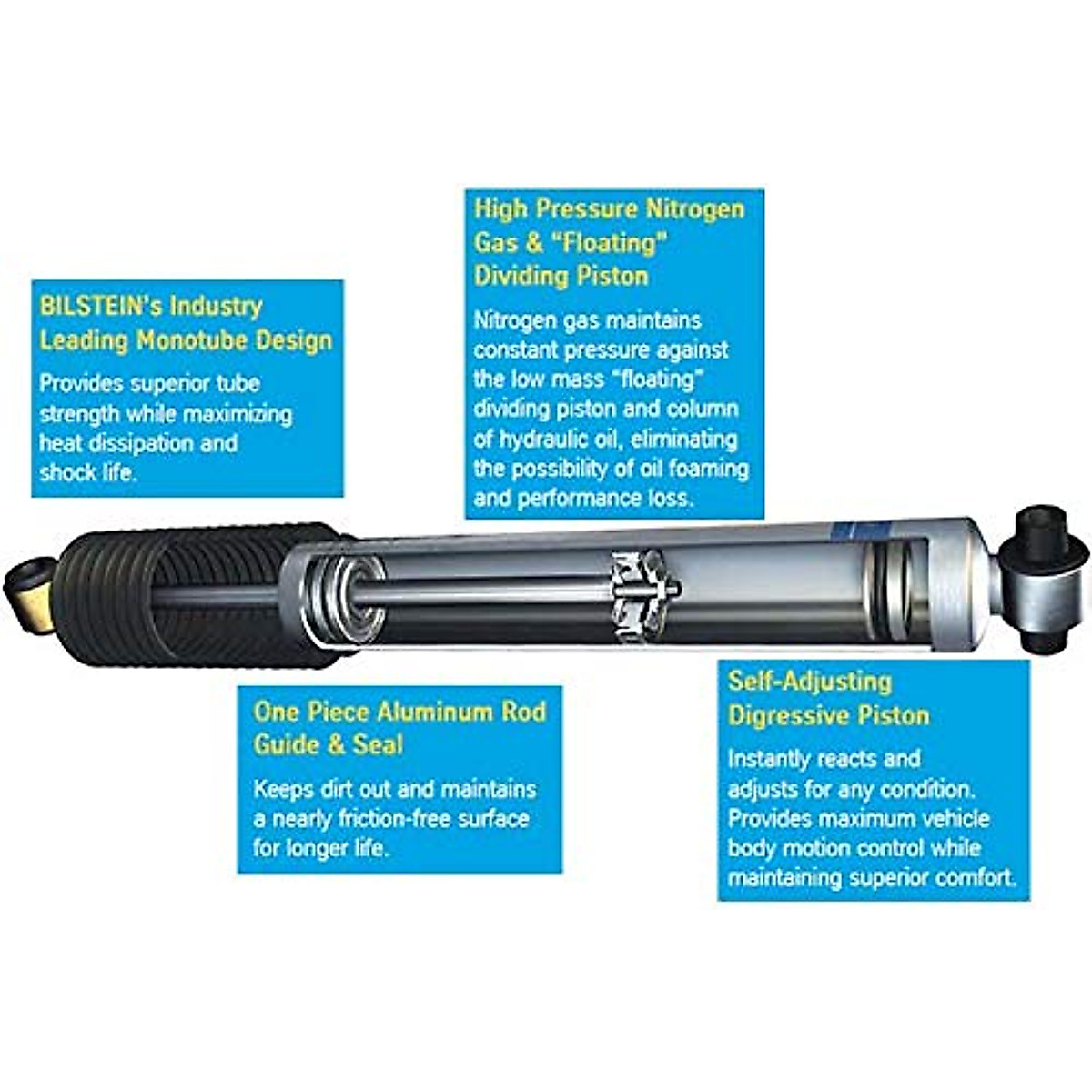 BILSTEIN's Industry Leading Monotube Design

Provides superior tube strength while maximizing heat dissipation and shock life.

High Pressure Nitrogen Gas & "Floating" Dividing Piston

Nitrogen gas maintains constant pressure against the low mass "floating" dividing piston and column of hydraulic oil, eliminating the possibility of oil foaming and performance loss.

One Piece Aluminum Rod Guide & Seal

Keeps dirt out and maintains a nearly friction-free surface for longer life.

Self-Adjusting Digressive Piston

Instantly reacts and adjusts for any condition. Provides maximum vehicle body motion control while maintaining superior comfort.