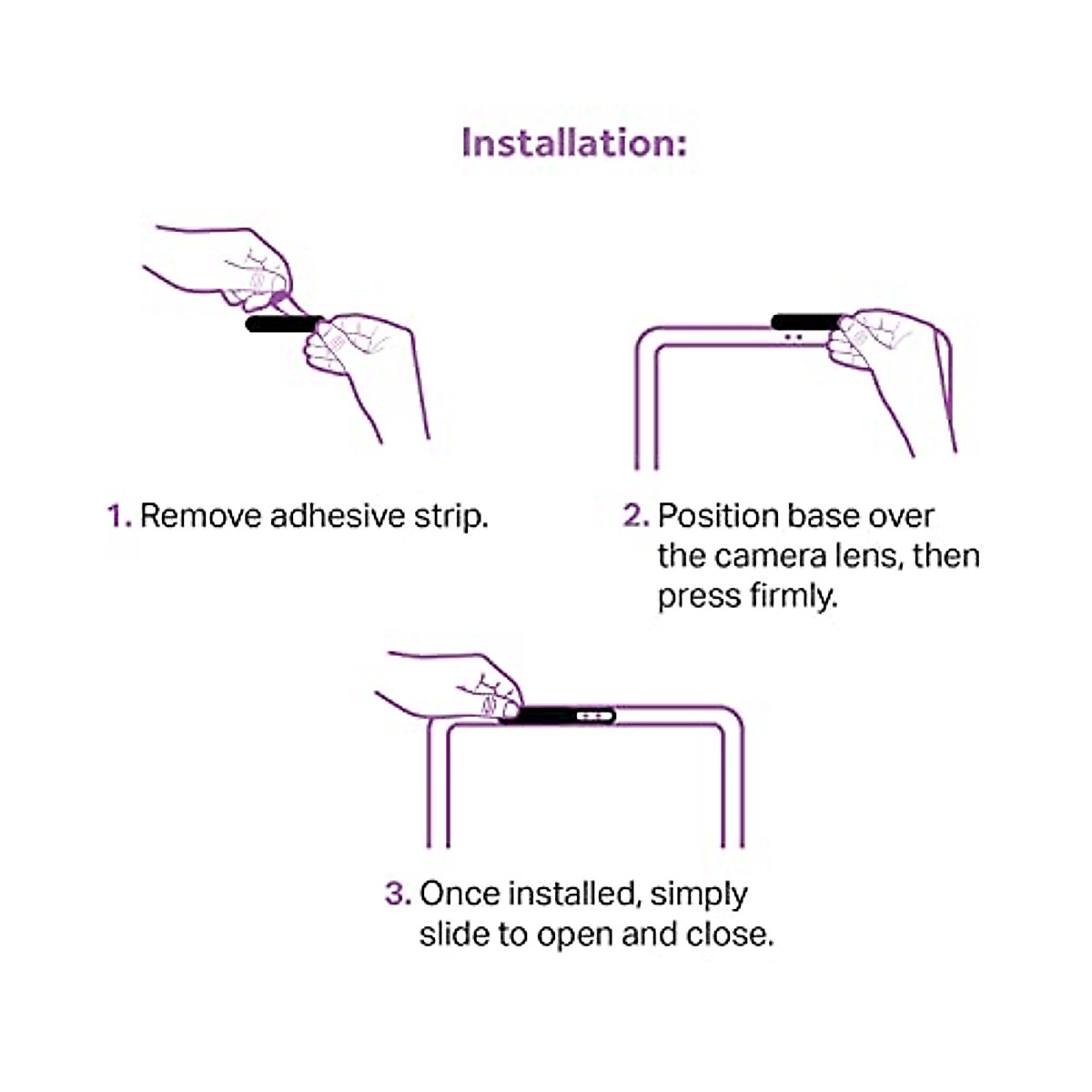 Installation:

1. Remove adhesive strip.

2. Position base over the camera lens, then press firmly.

3. Once installed, simply slide to open and close.