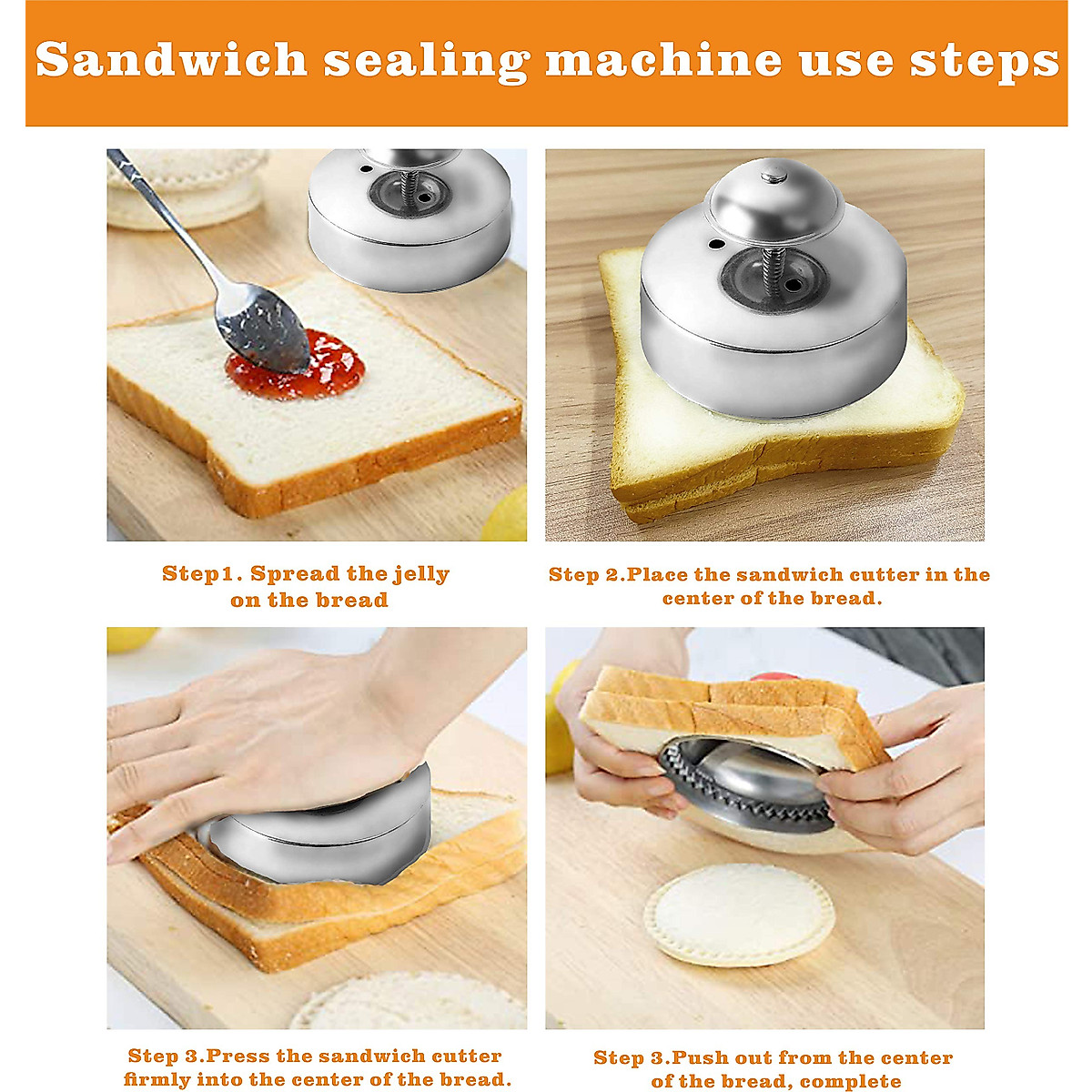 Sandwich sealing machine use steps

Step1. Spread the jelly on the bread

Step 2.Place the sandwich cutter in the center of the bread.

Step 3.Press the sandwich cutter firmly into the center of the bread.

Step 3.Push out from the center of the bread, complete