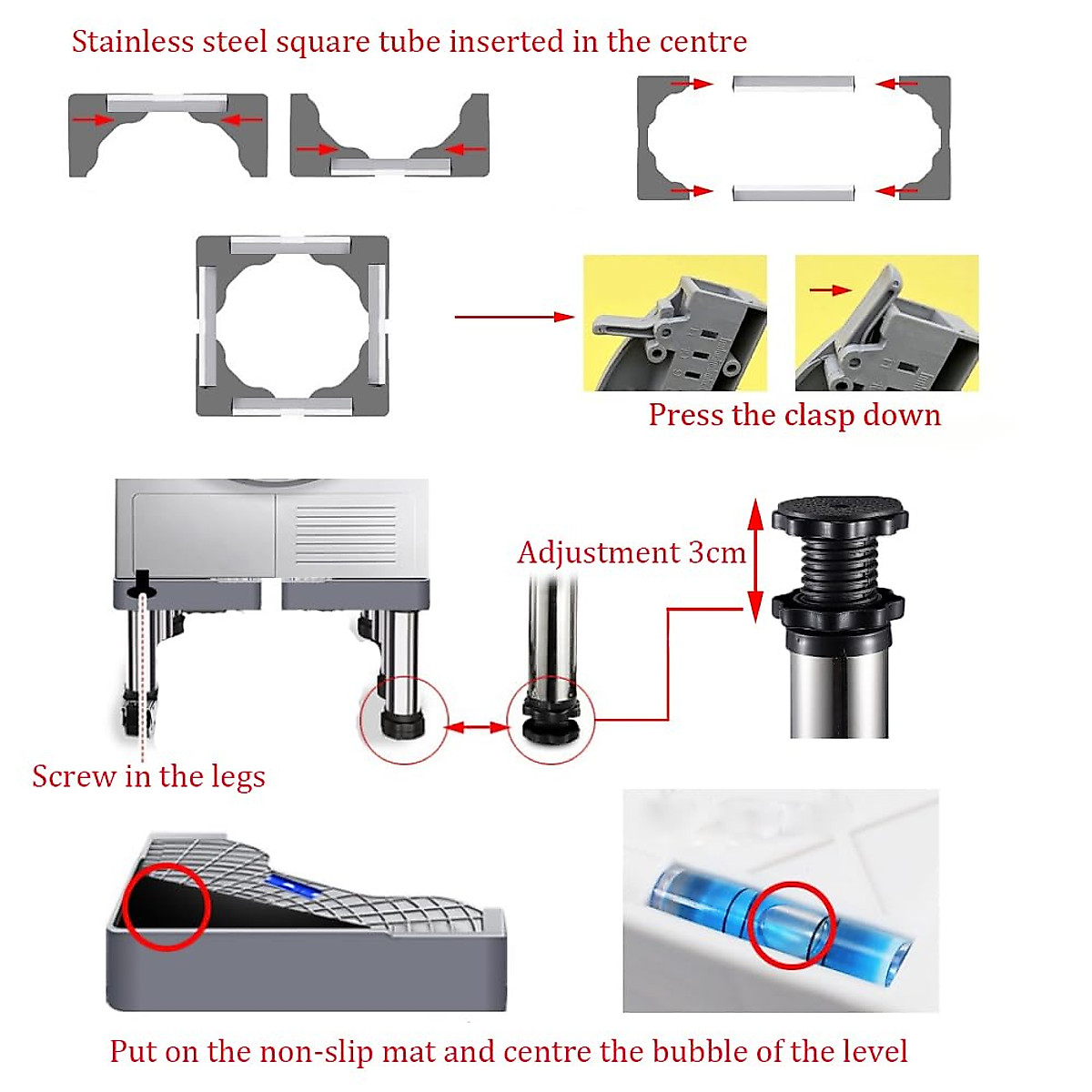 Stainless steel square tube inserted in the centre

Press the clasp down

Adjustment 3cm

Screw in the legs

Put on the non-slip mat and centre the bubble of the level