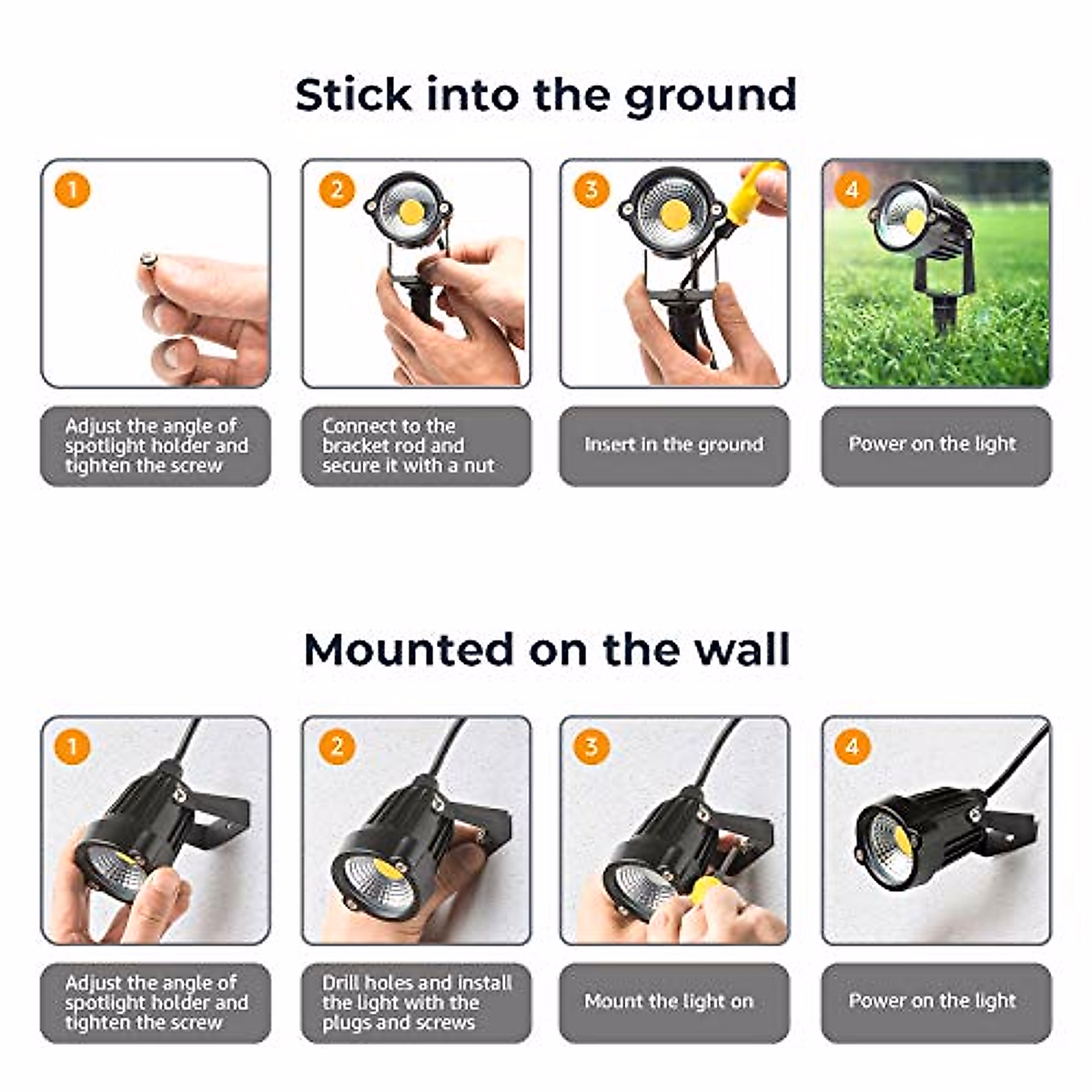 Stick into the ground

1

Adjust the angle of spotlight holder and tighten the screw

2

Connect to the bracket rod and secure it with a nut

3

Insert in the ground

4

Power on the light

Mounted on the wall

1

Adjust the angle of spotlight holder and tighten the screw

2

Drill holes and install the light with the plugs and screws

3

Mount the light on

4

Power on the light