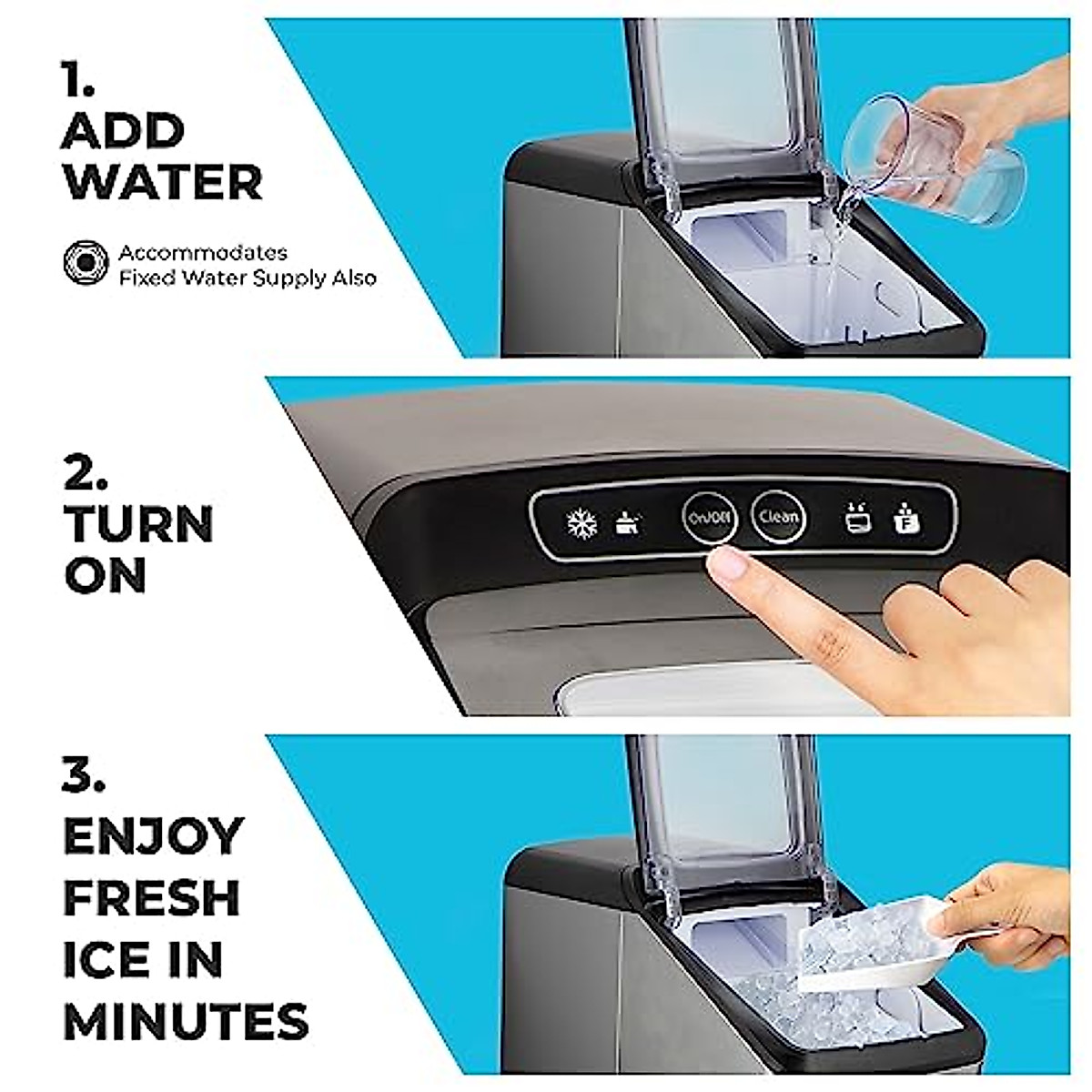 1.
ADD
WATER

Accommodates
Fixed Water Supply Also

2.
TURN
ON

On/Off

Clean

3.
ENJOY
FRESH
ICE IN
MINUTES