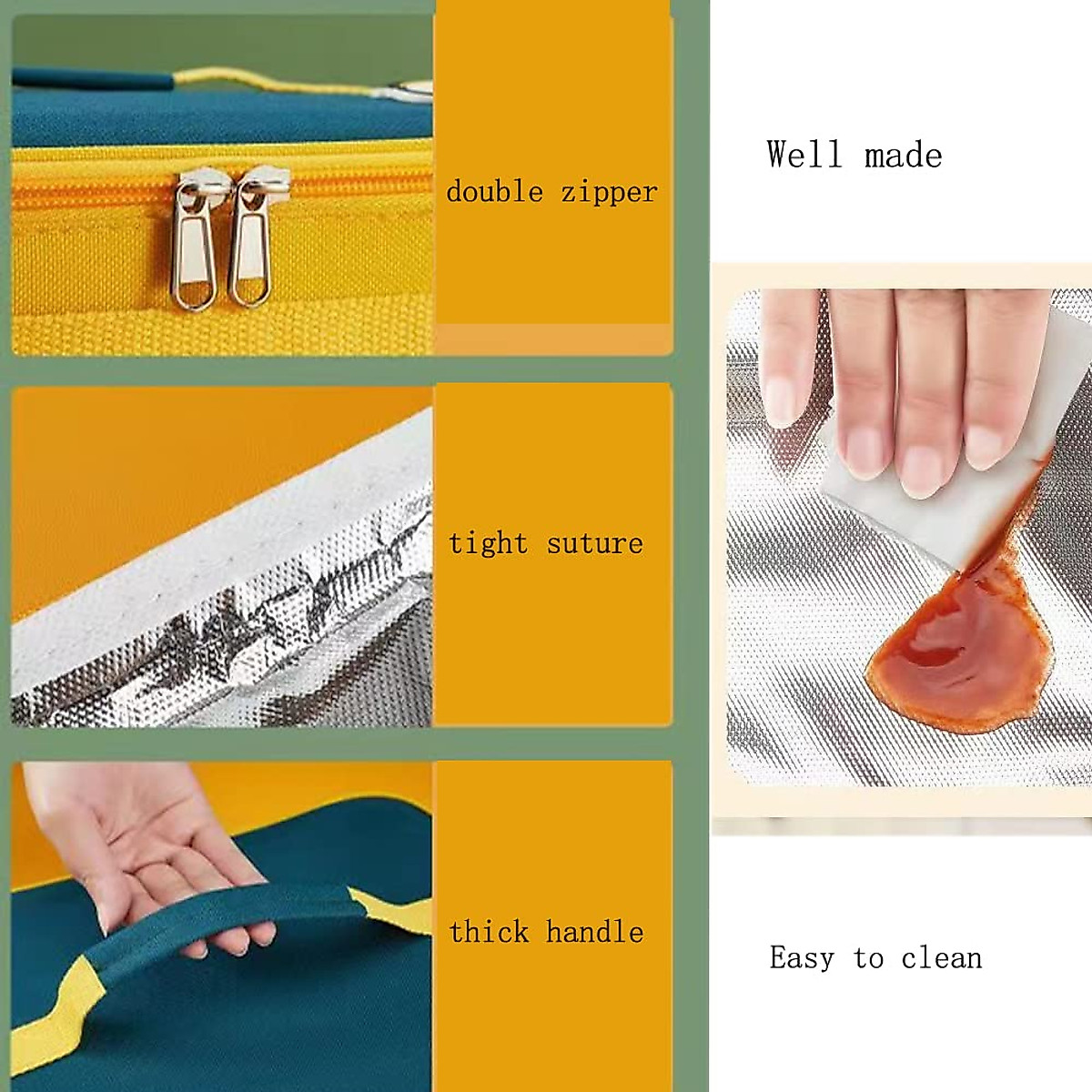 double zipper

tight suture

thick handle

Well made

Easy to clean