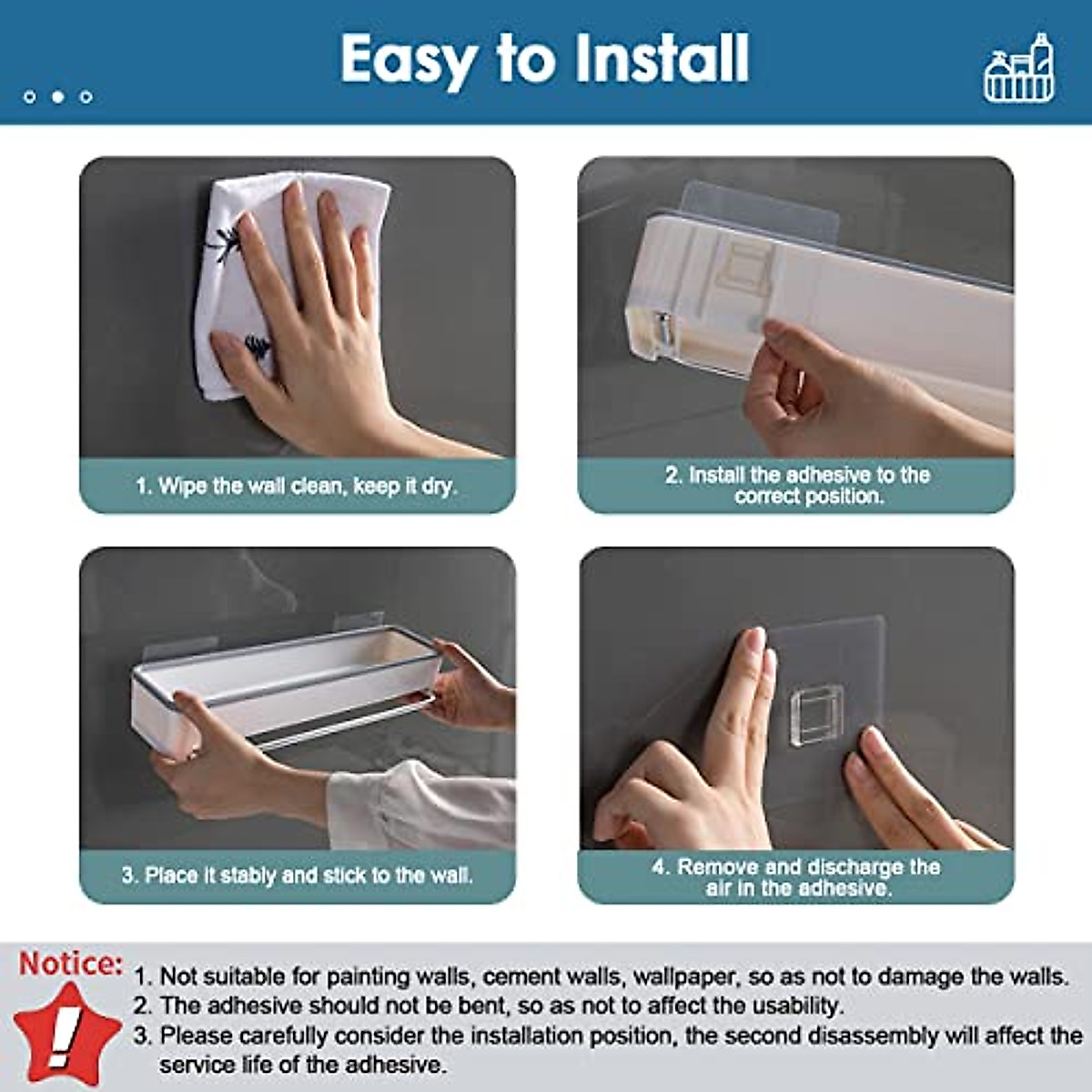 Easy to Install

1. Wipe the wall clean, keep it dry.

2. Install the adhesive to the correct position.

3. Place it stably and stick to the wall.

4. Remove and discharge the air in the adhesive.

Notice:

!

1. Not suitable for painting walls, cement walls, wallpaper, so as not to damage the walls.
2. The adhesive should not be bent, so as not to affect the usability.
3. Please carefully consider the installation position, the second disassembly will affect the service life of the adhesive.