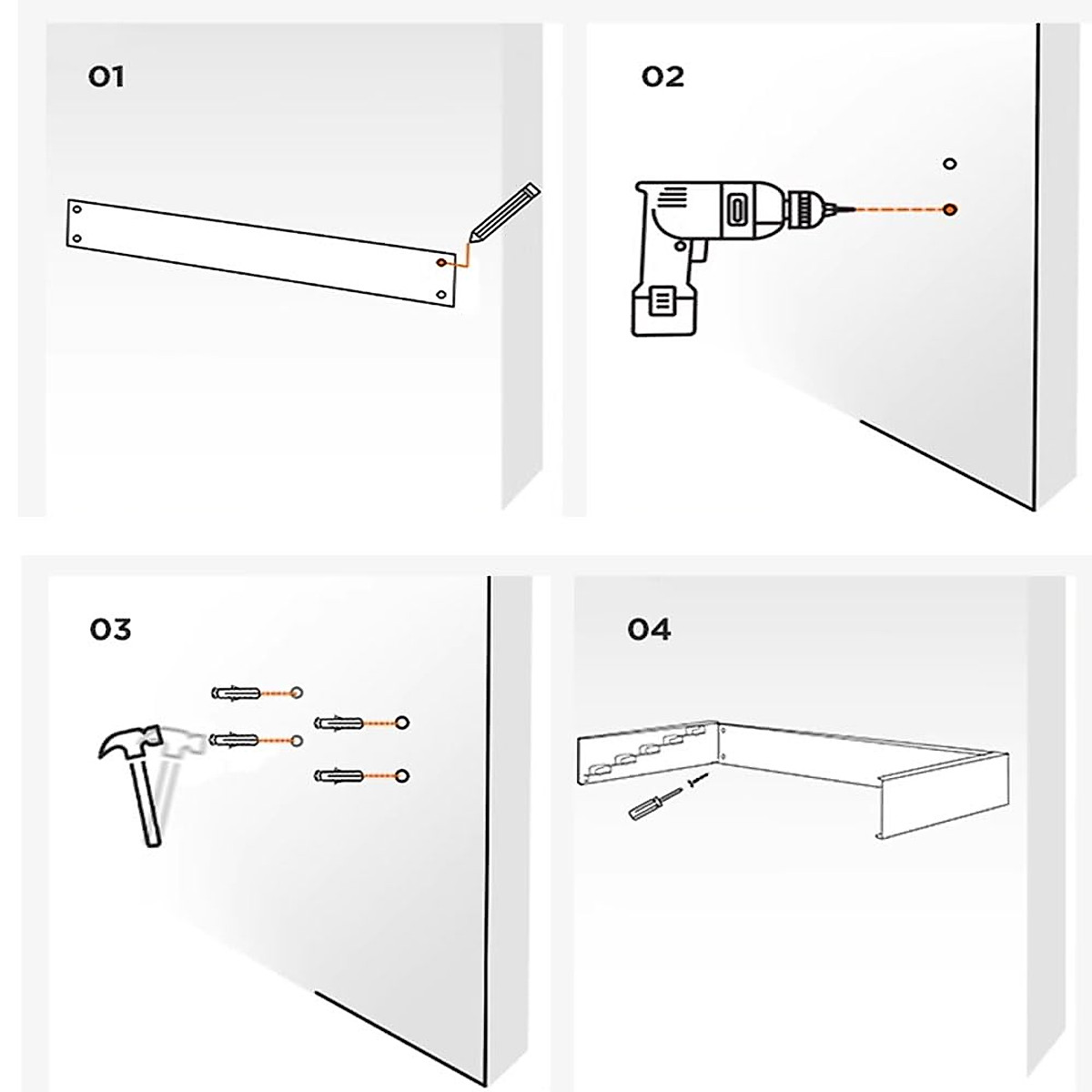 01

02

03

04