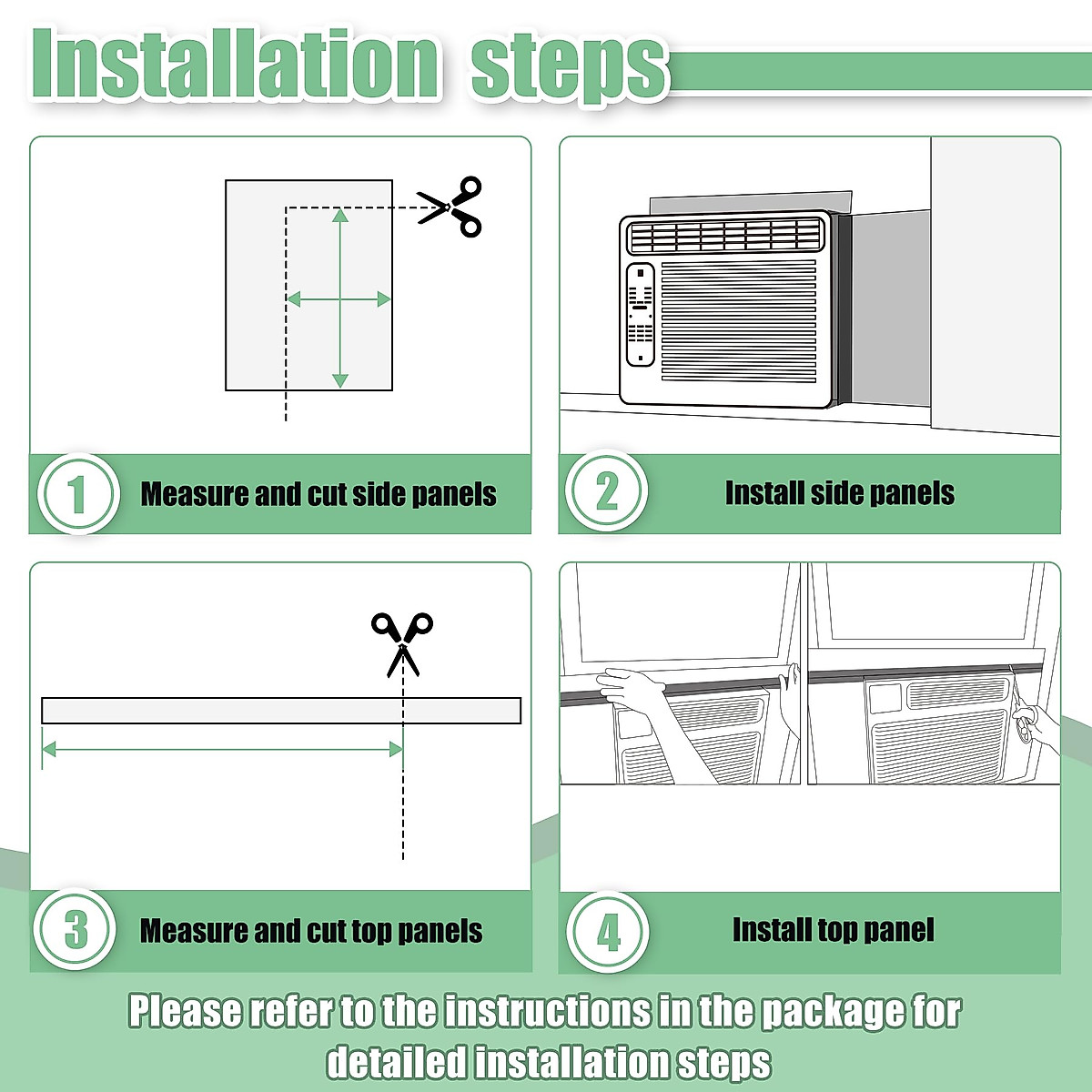 Installation steps

1 Measure and cut side panels

2 Install side panels

3 Measure and cut top panels

4 Install top panel

Please refer to the instructions in the package for detailed installation steps