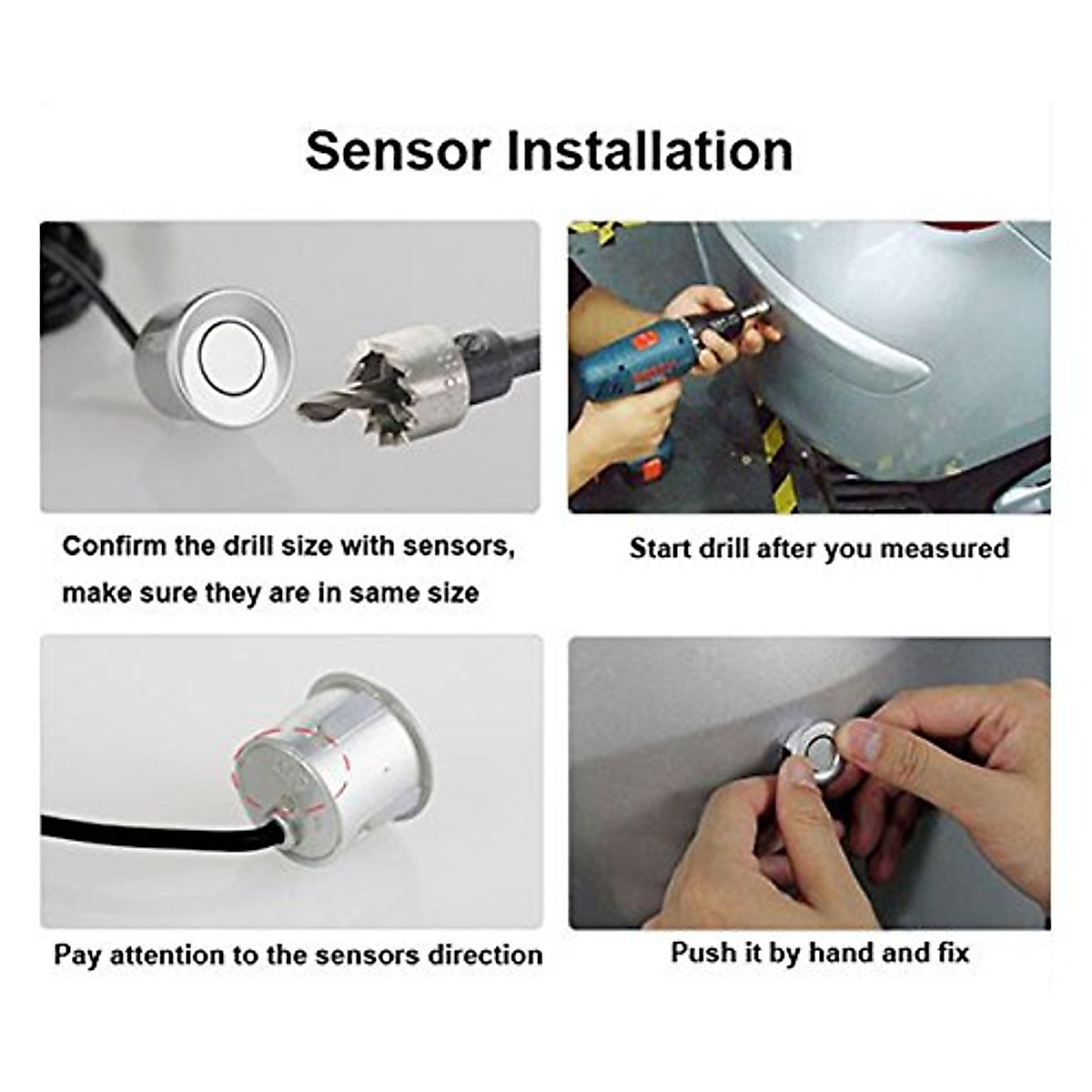 Sensor Installation

Confirm the drill size with sensors, make sure they are in same size

Start drill after you measured

Pay attention to the sensors direction

Push it by hand and fix