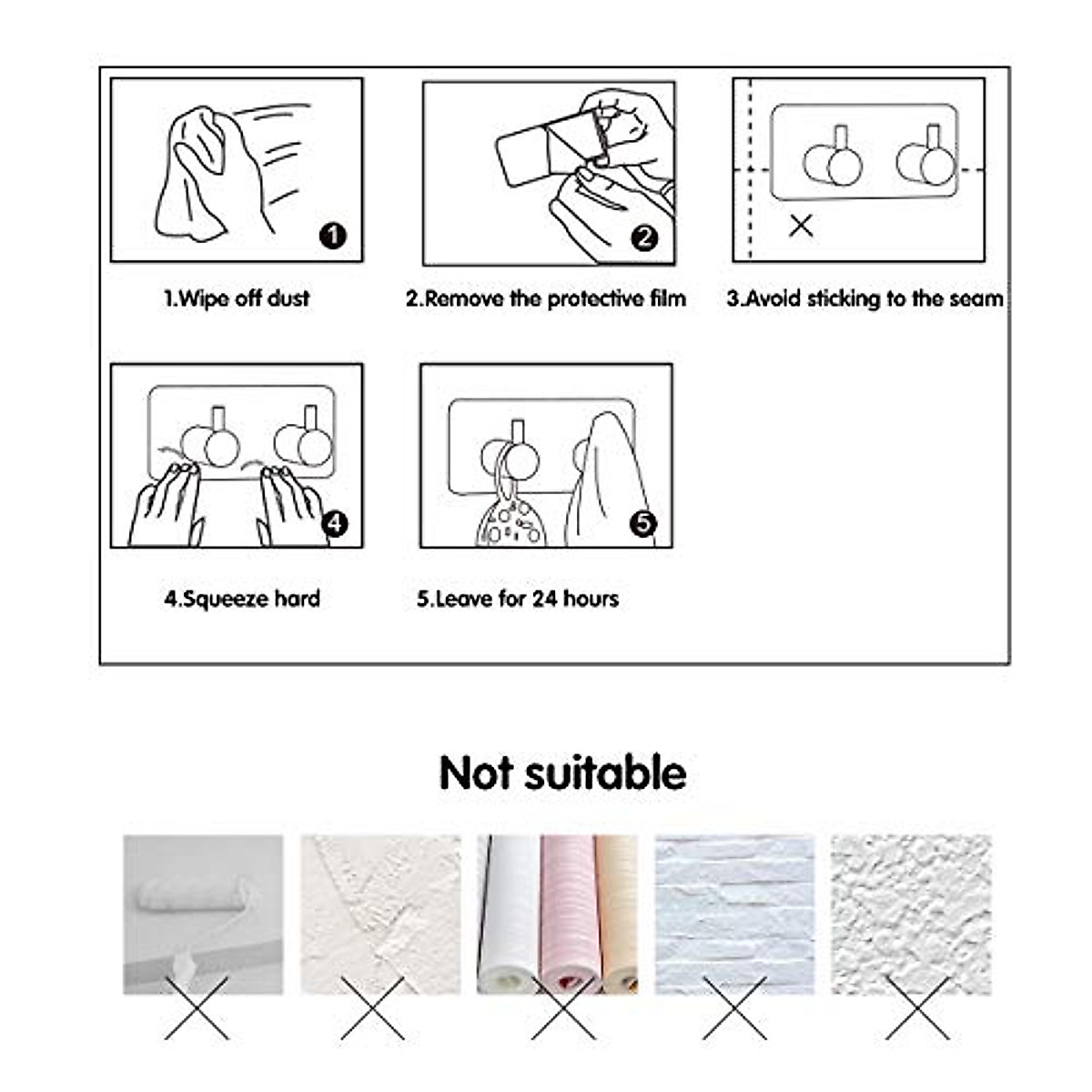 1

1.Wipe off dust

2

2.Remove the protective film

3.Avoid sticking to the seam

4

4.Squeeze hard

5

5.Leave for 24 hours

Not suitable