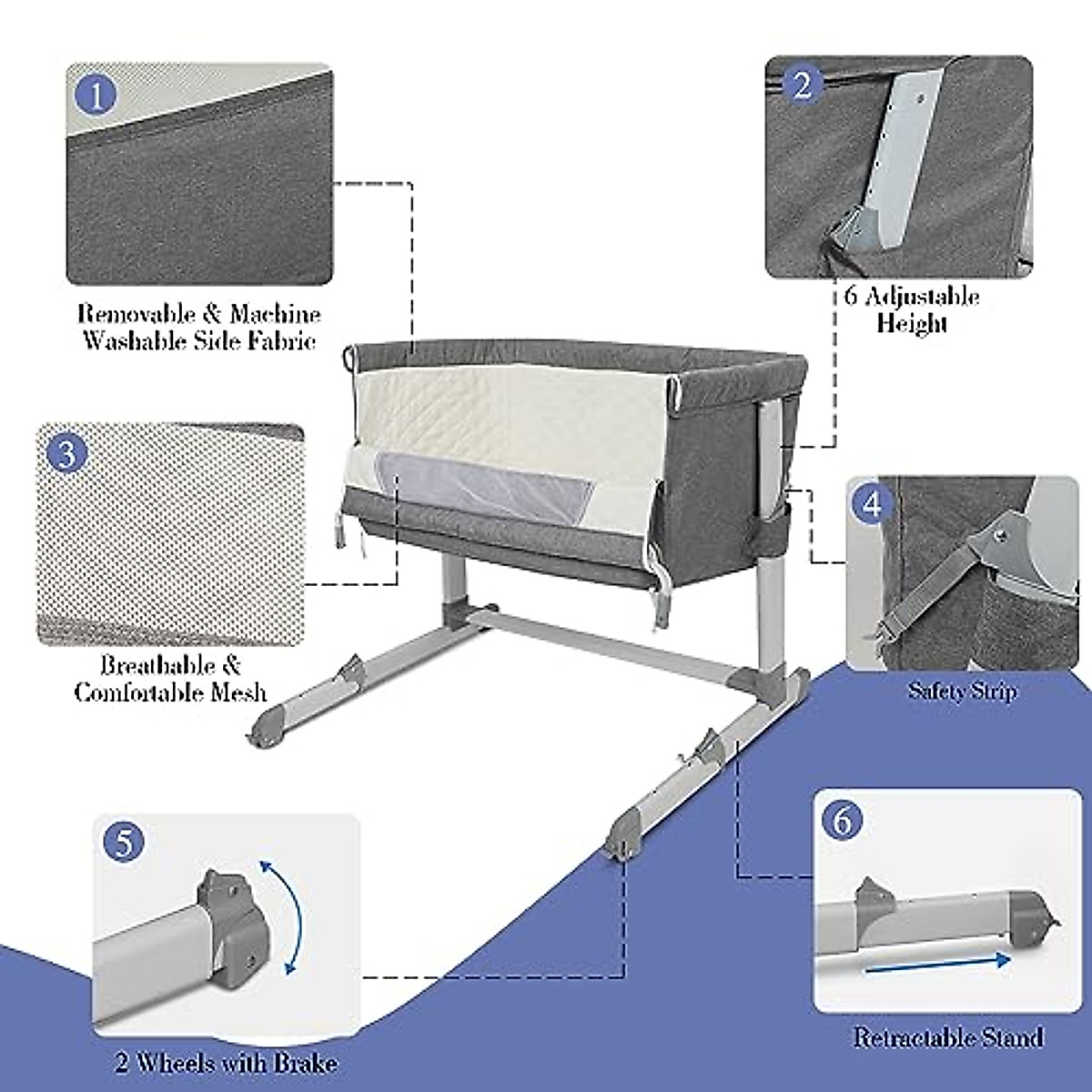 1

Removable & Machine Washable Side Fabric

2

6 Adjustable Height

3

Breathable & Comfortable Mesh

4

Safety Strip

5

2 Wheels with Brake

6

Retractable Stand