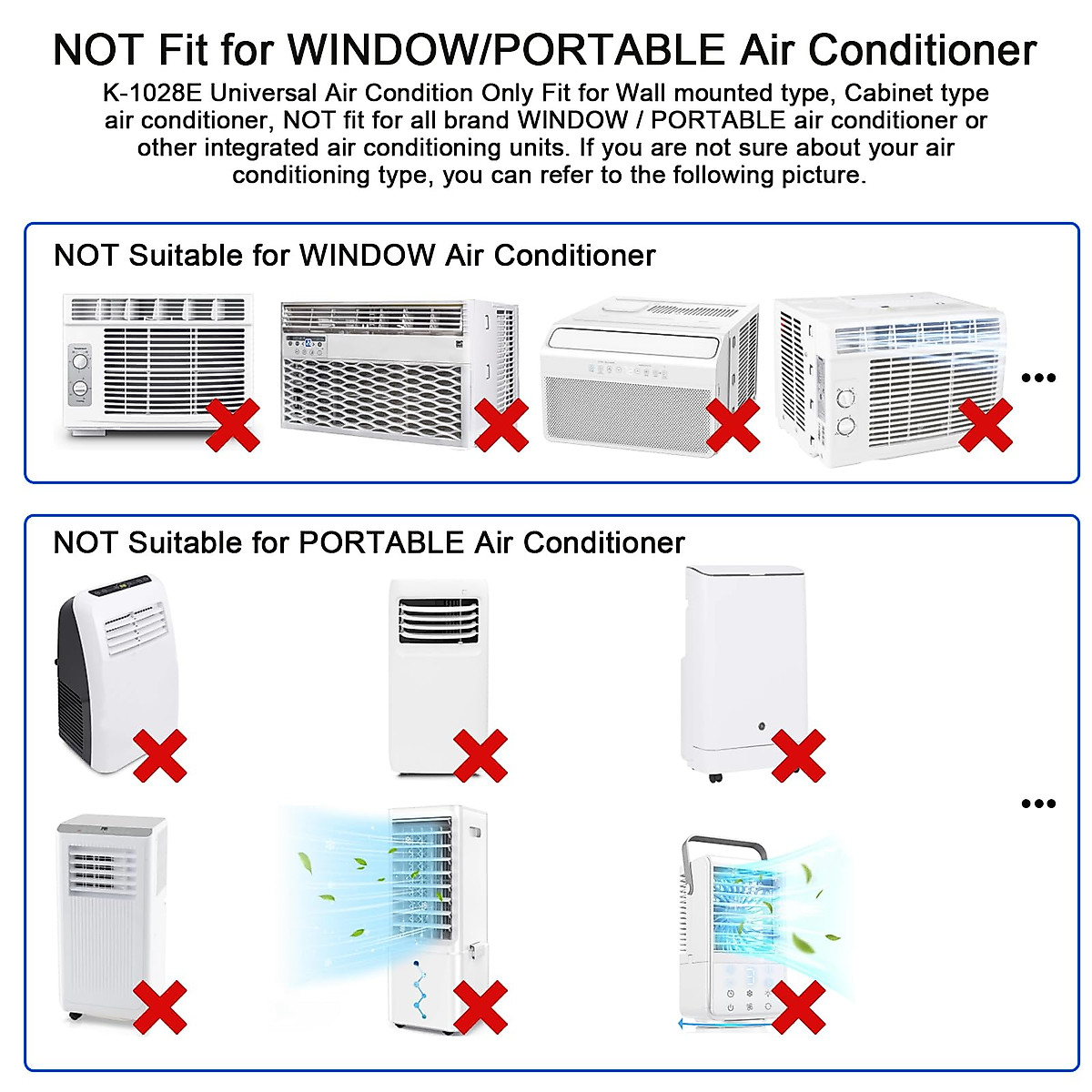 NOT Fit for WINDOW/PORTABLE Air Conditioner

K-1028E Universal Air Condition Only Fit for Wall mounted type, Cabinet type air conditioner, NOT fit for all brand WINDOW / PORTABLE air conditioner or other integrated air conditioning units. If you are not sure about your air conditioning type, you can refer to the following picture.

NOT Suitable for WINDOW Air Conditioner

...

NOT Suitable for PORTABLE Air Conditioner

...