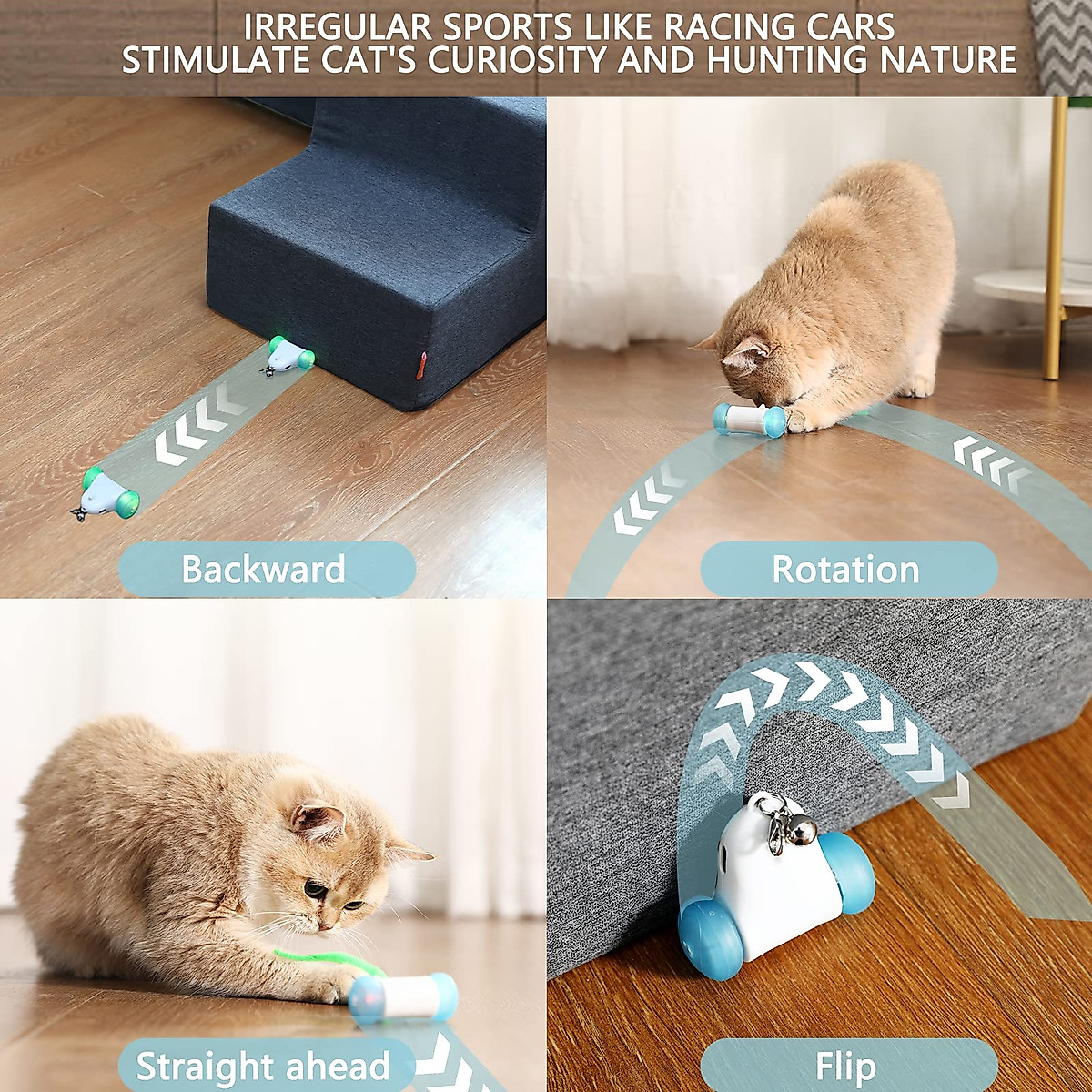 IRREGULAR SPORTS LIKE RACING CARS
STIMULATE CAT'S CURIOSITY AND HUNTING NATURE

Backward

Rotation

Straight ahead

Flip