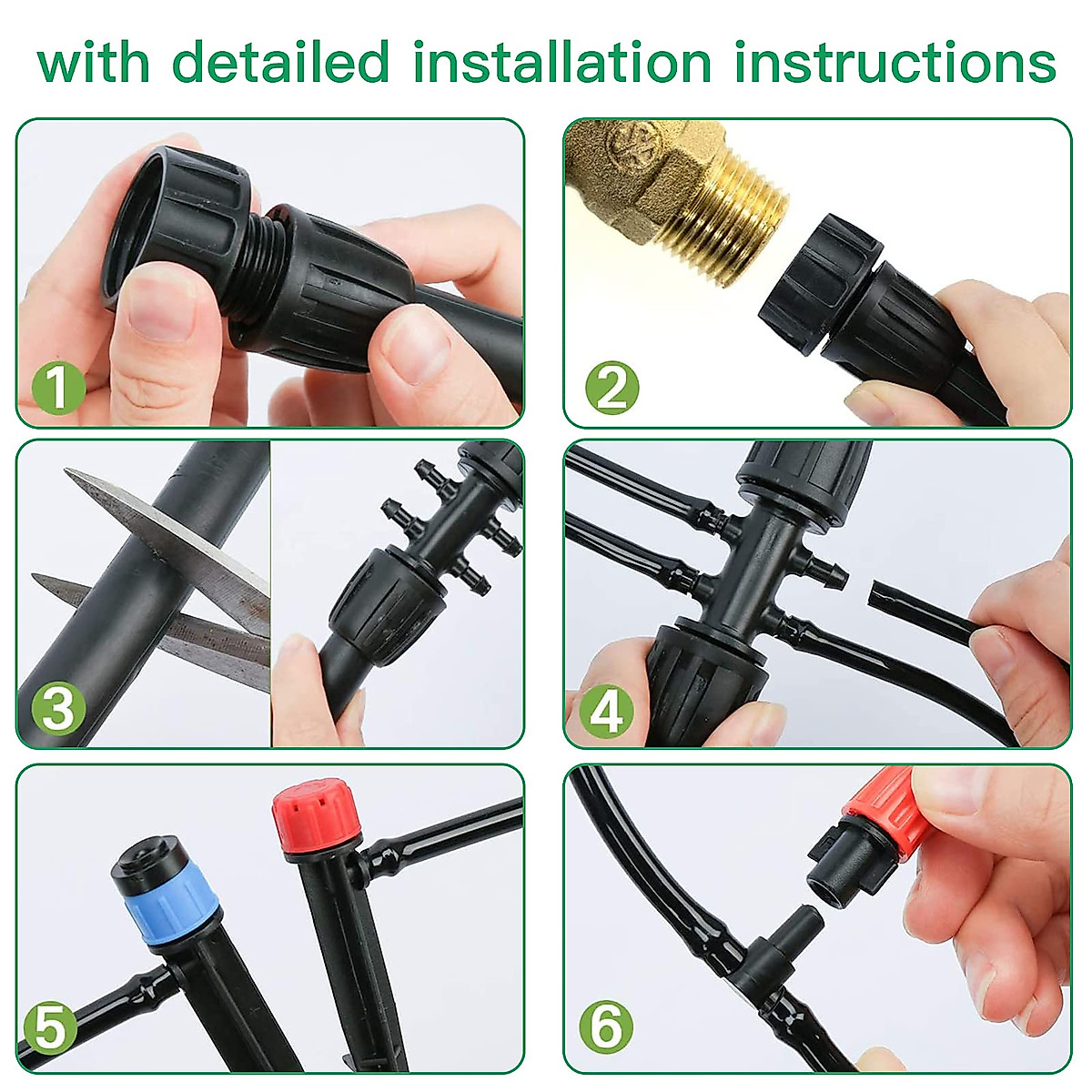 with detailed installation instructions

1

2

3

4

5

6