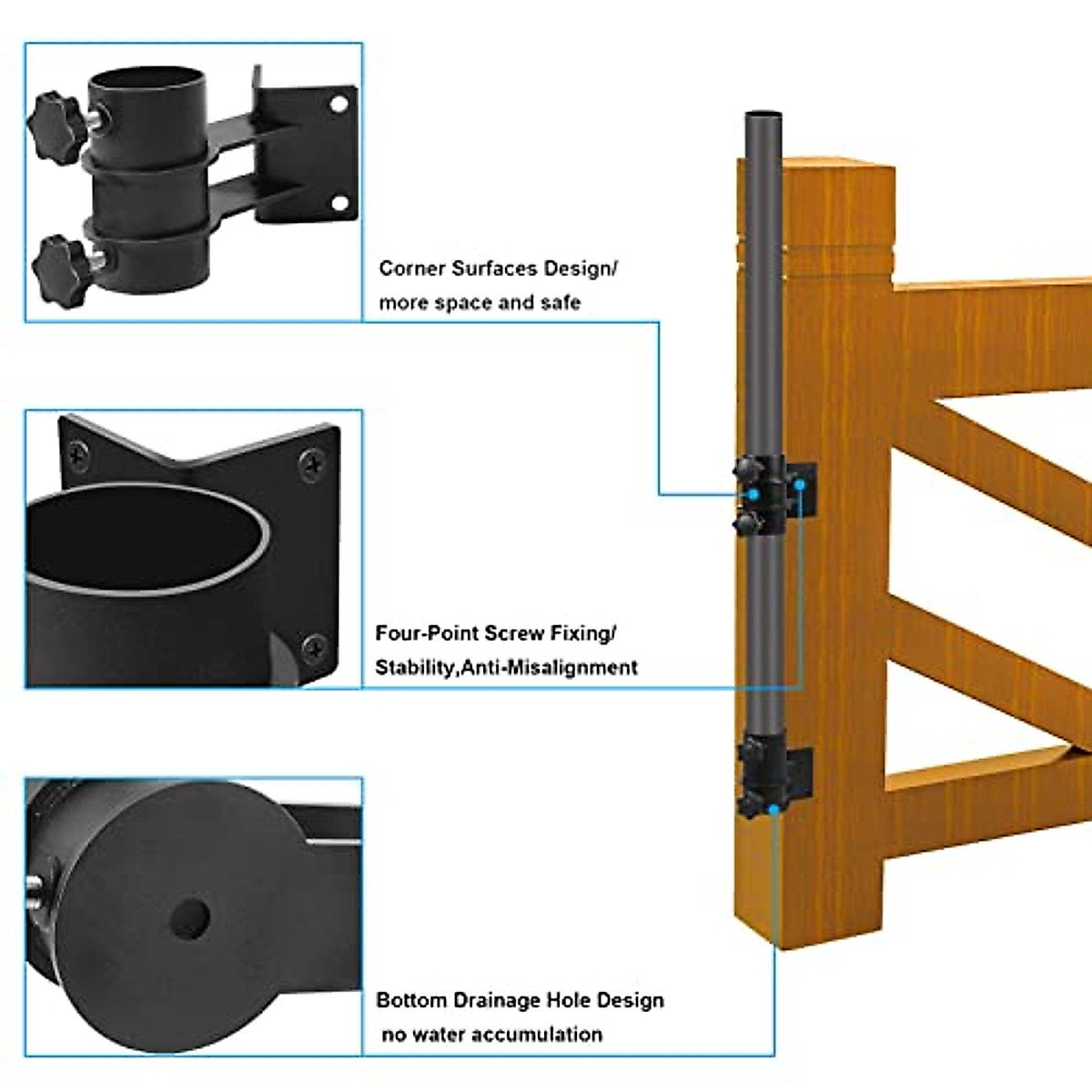 Corner Surfaces Design/
more space and safe

Four-Point Screw Fixing/
Stability,Anti-Misalignment

Bottom Drainage Hole Design
no water accumulation