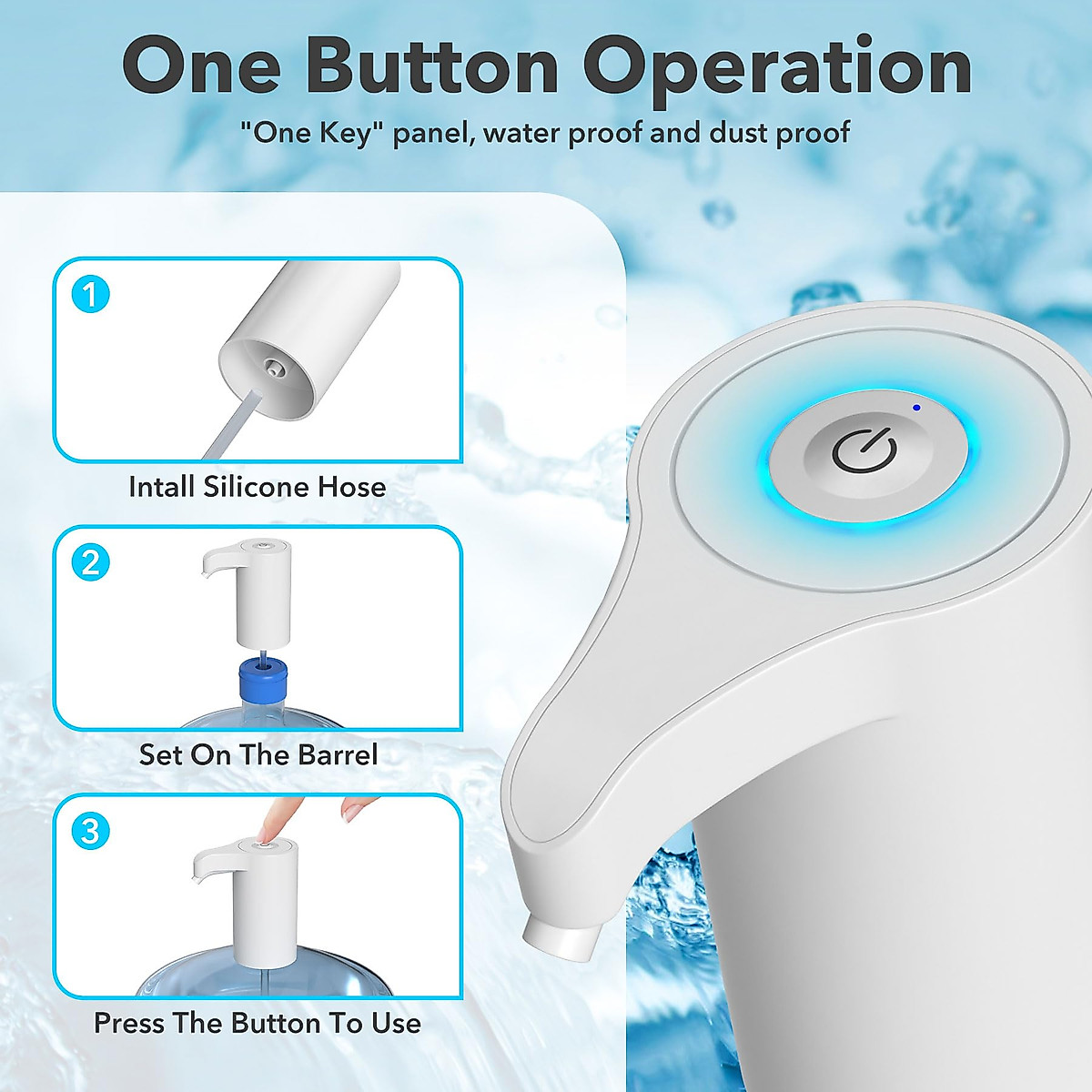 One Button Operation

"One Key" panel, water proof and dust proof

1

Intall Silicone Hose

2

Set On The Barrel

3

Press The Button To Use