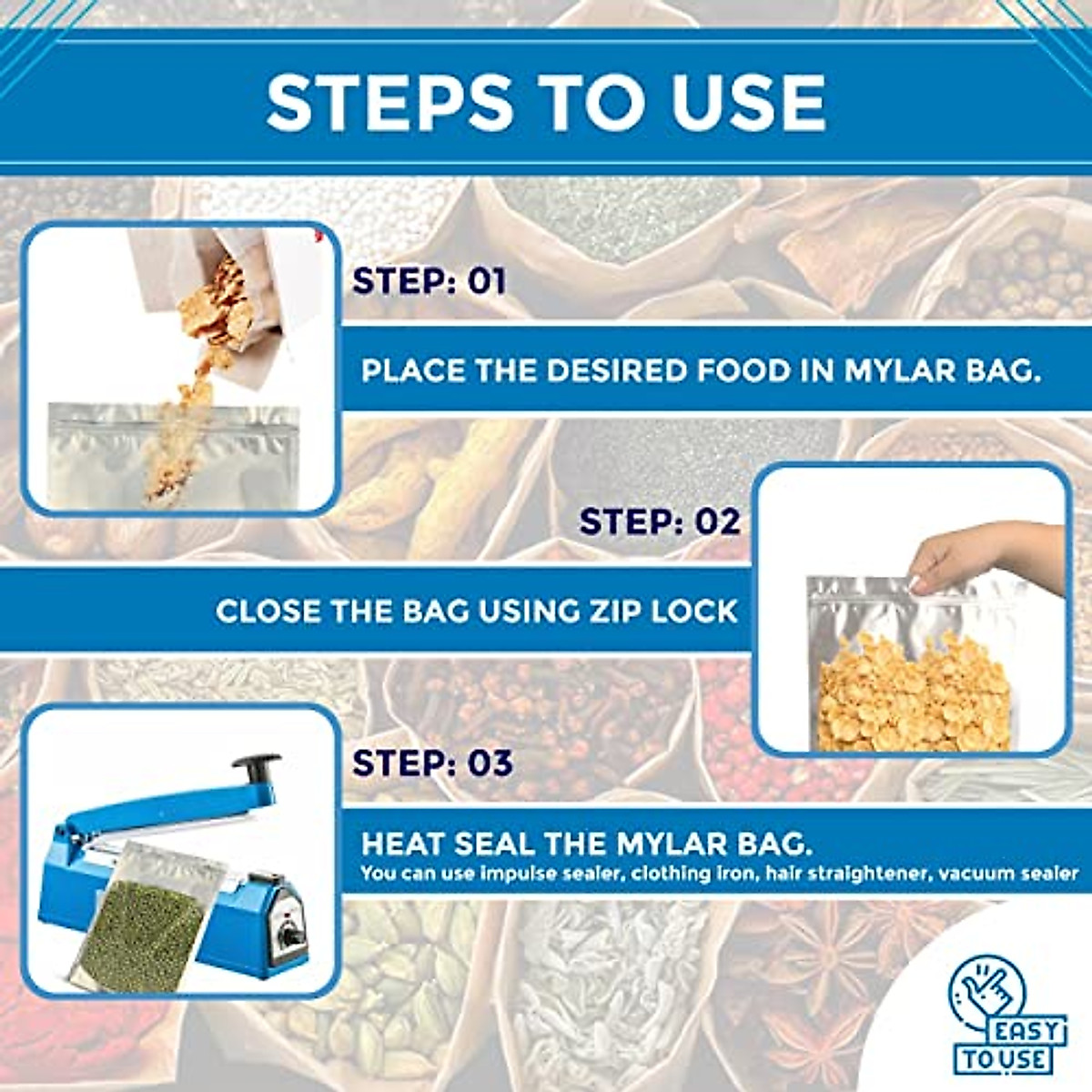 STEPS TO USE

STEP: 01

PLACE THE DESIRED FOOD IN MYLAR BAG.

STEP: 02

CLOSE THE BAG USING ZIP LOCK

STEP: 03

HEAT SEAL THE MYLAR BAG.
You can use impulse sealer, clothing iron, hair straightener, vacuum sealer

EASY TO USE