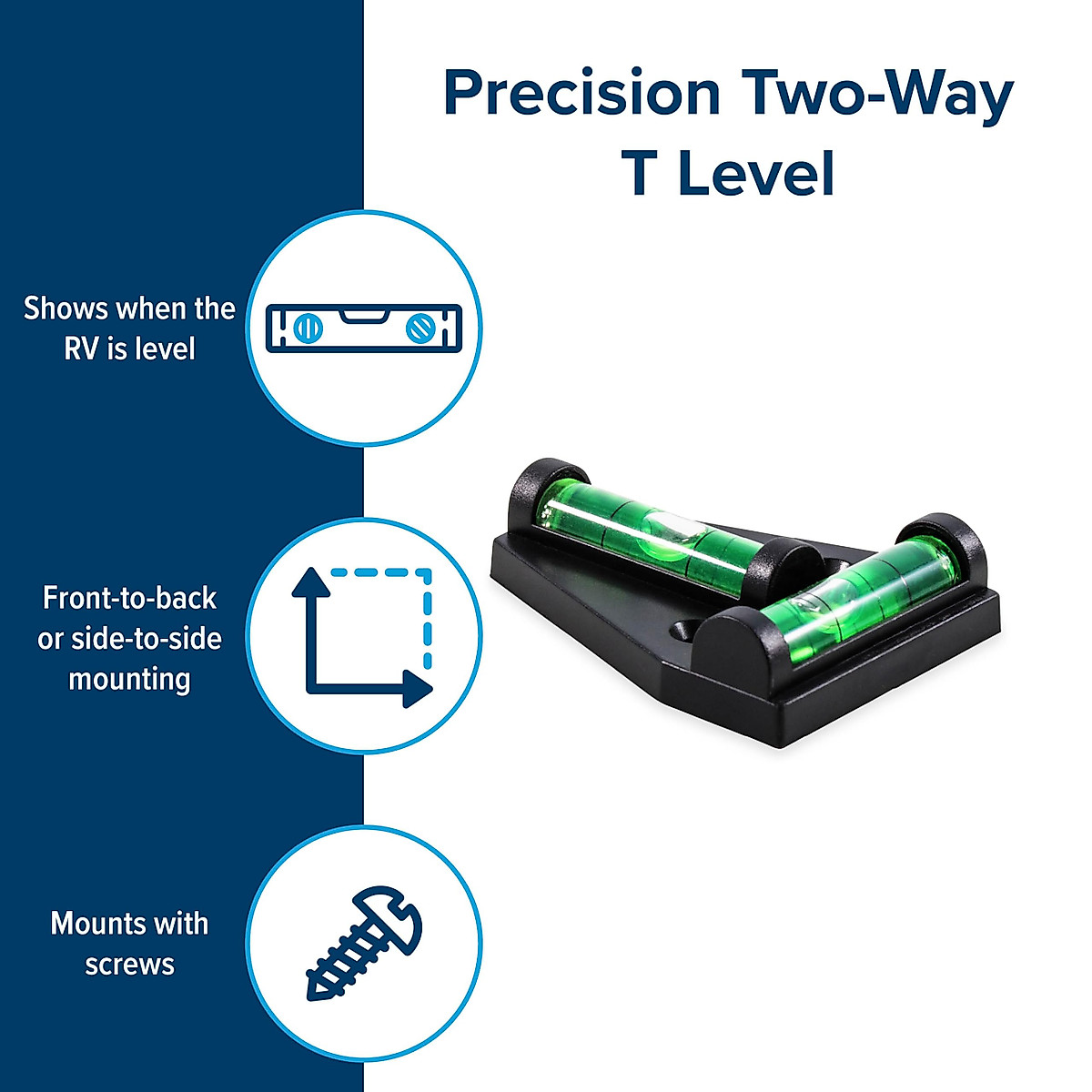 Precision Two-Way T Level

Shows when the RV is level

Front-to-back or side-to-side mounting

Mounts with screws