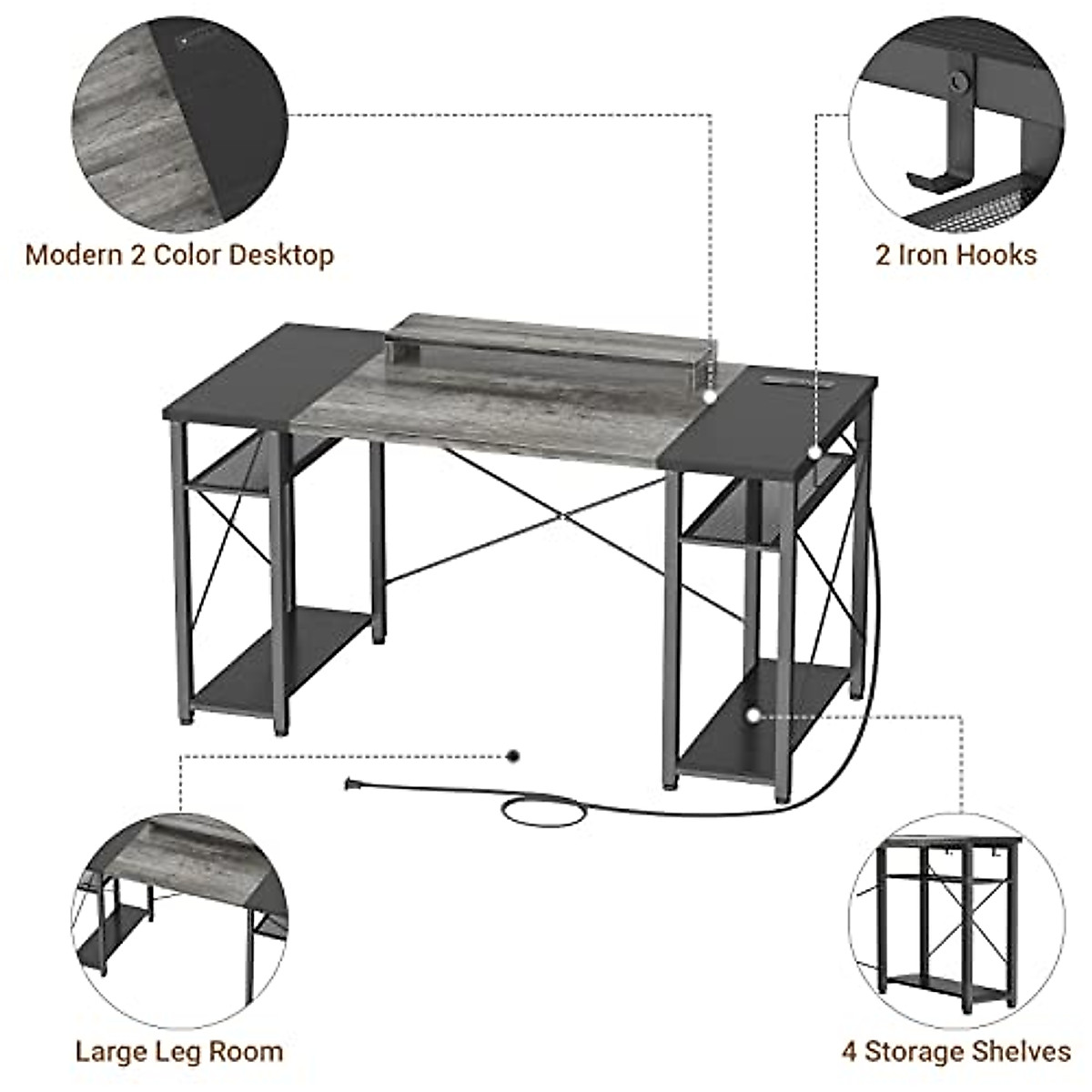 Modern 2 Color Desktop

2 Iron Hooks

Large Leg Room

4 Storage Shelves