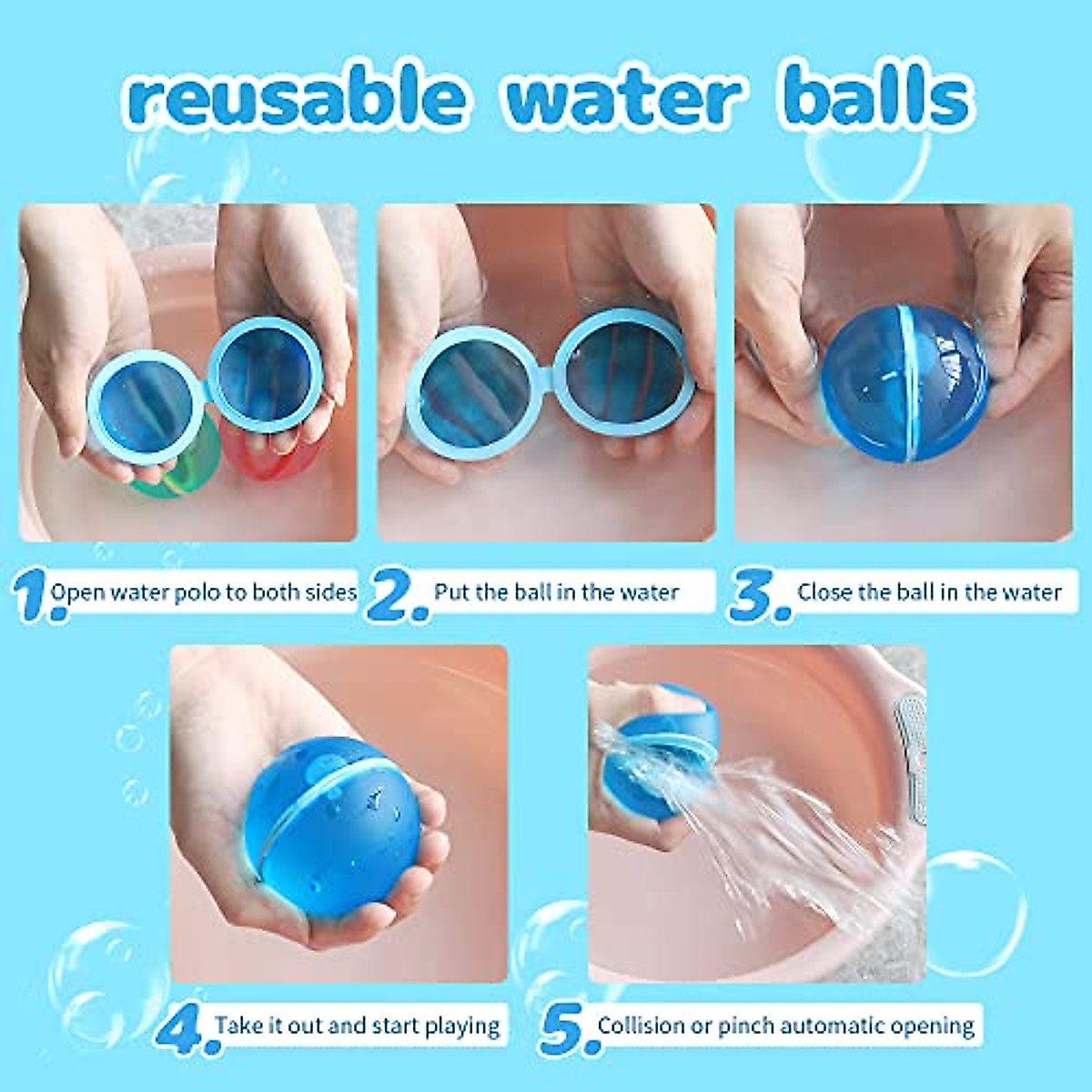 reusable water balls

1. Open water polo to both sides

2. Put the ball in the water

3. Close the ball in the water

4. Take it out and start playing

5. Collision or pinch automatic opening