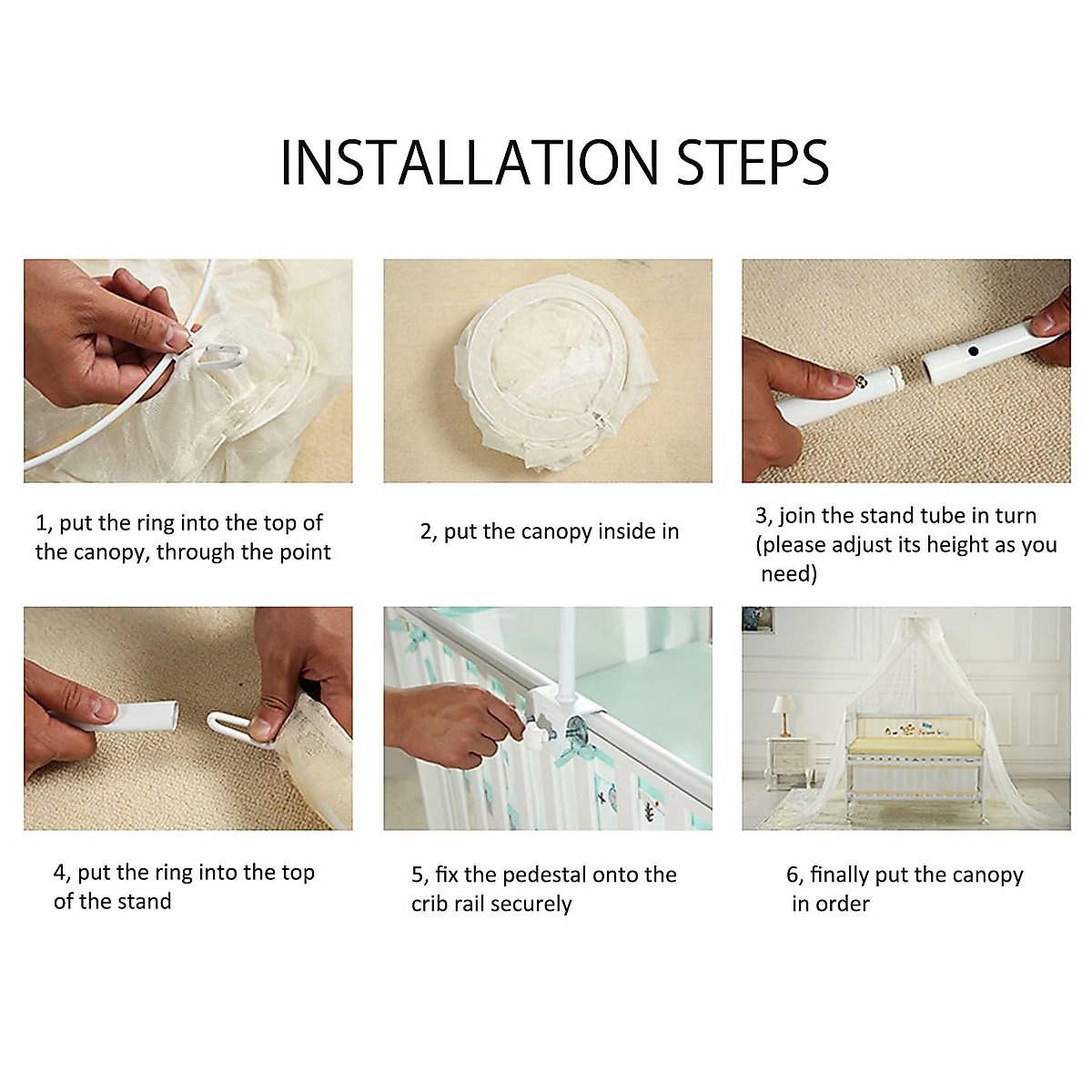 INSTALLATION STEPS

1, put the ring into the top of the canopy, through the point

2, put the canopy inside in

3, join the stand tube in turn (please adjust its height as you need)

4, put the ring into the top of the stand

5, fix the pedestal onto the crib rail securely

6, finally put the canopy in order