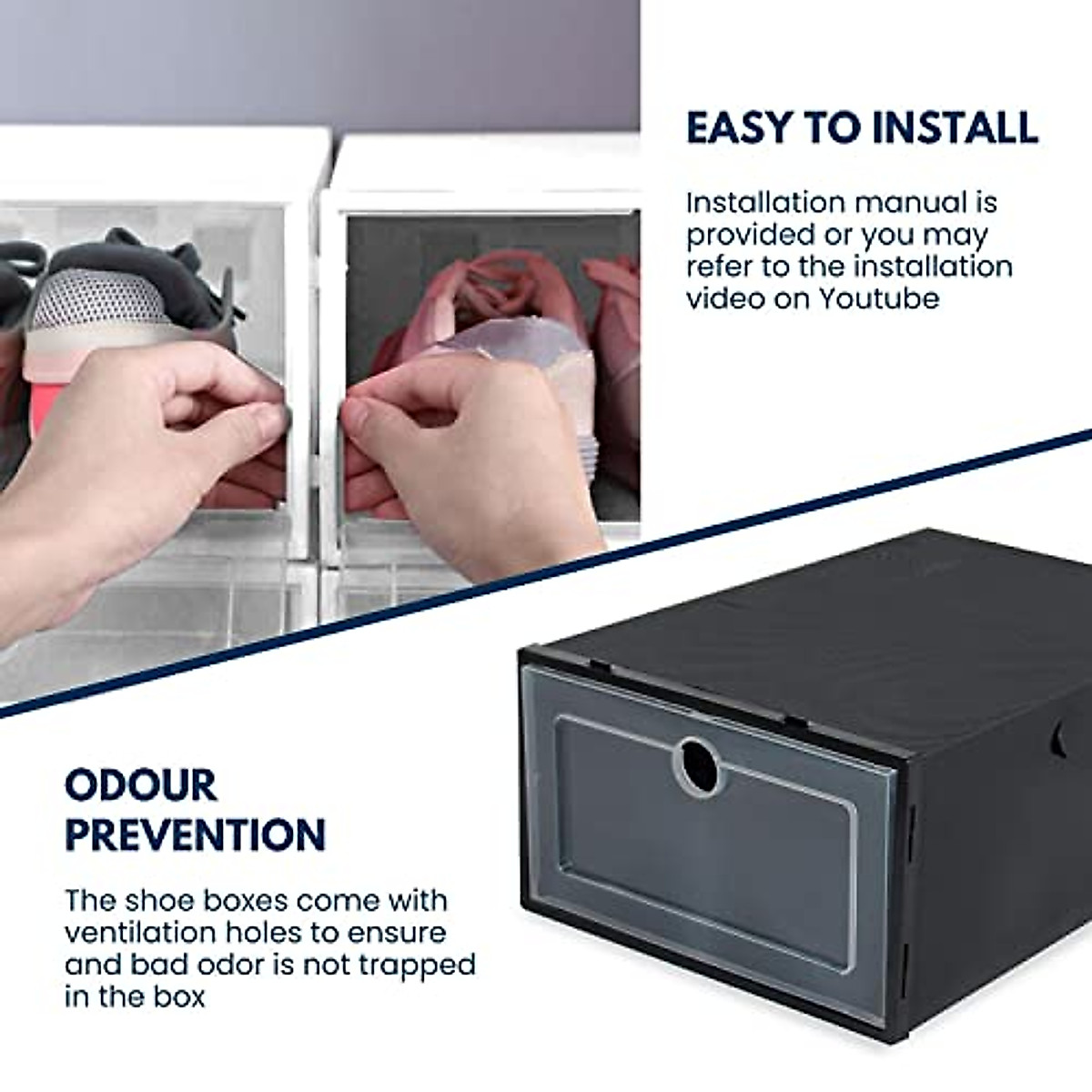 EASY TO INSTALL

Installation manual is provided or you may refer to the installation video on Youtube

ODOUR PREVENTION

The shoe boxes come with ventilation holes to ensure and bad odor is not trapped in the box