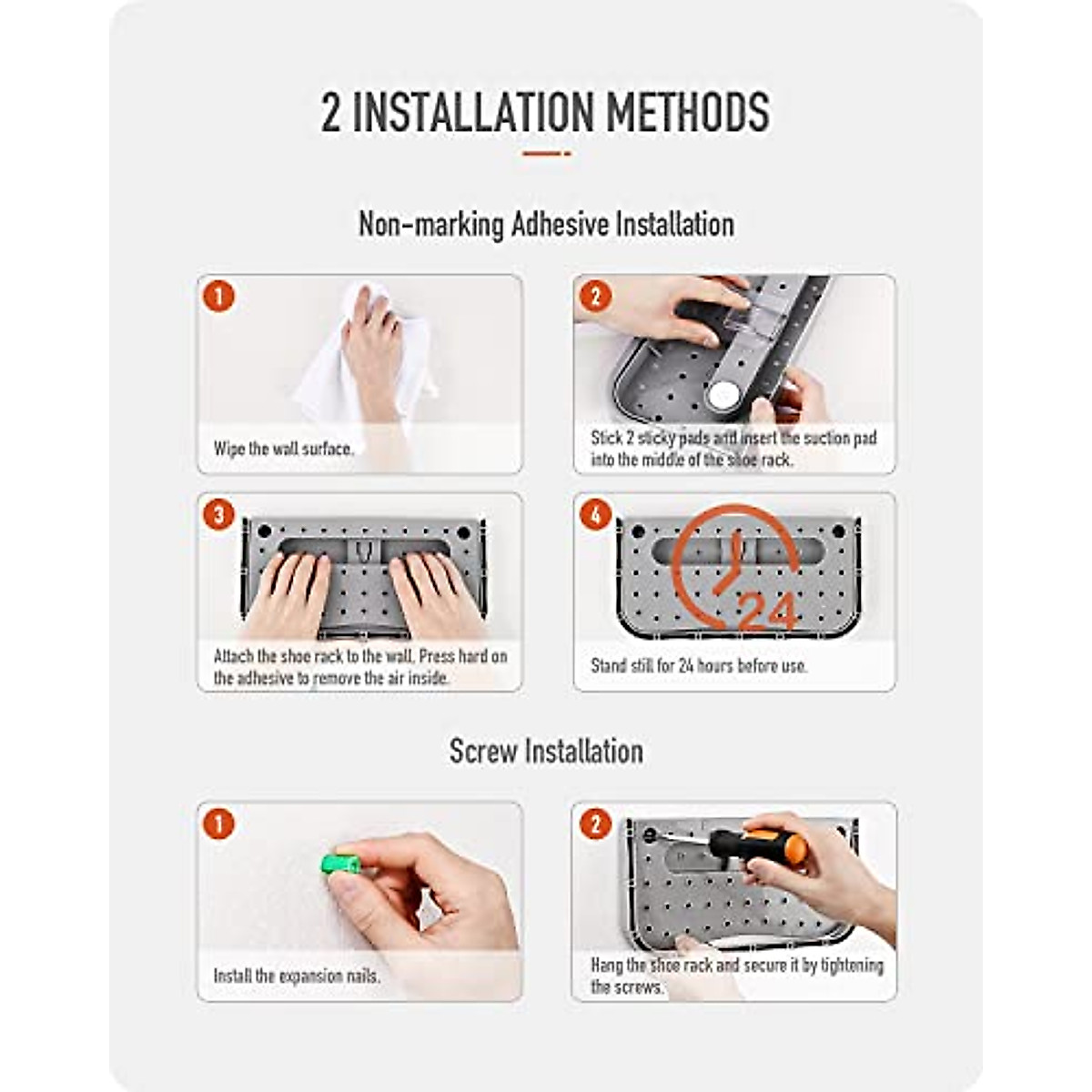 2 INSTALLATION METHODS

Non-marking Adhesive Installation

1
Wipe the wall surface.

2
Stick 2 sticky pads and insert the suction pad into the middle of the shoe rack.

3
Attach the shoe rack to the wall. Press hard on the adhesive to remove the air inside.

4
24
Stand still for 24 hours before use.

Screw Installation

1
Install the expansion nails.

2
Hang the shoe rack and secure it by tightening the screws.