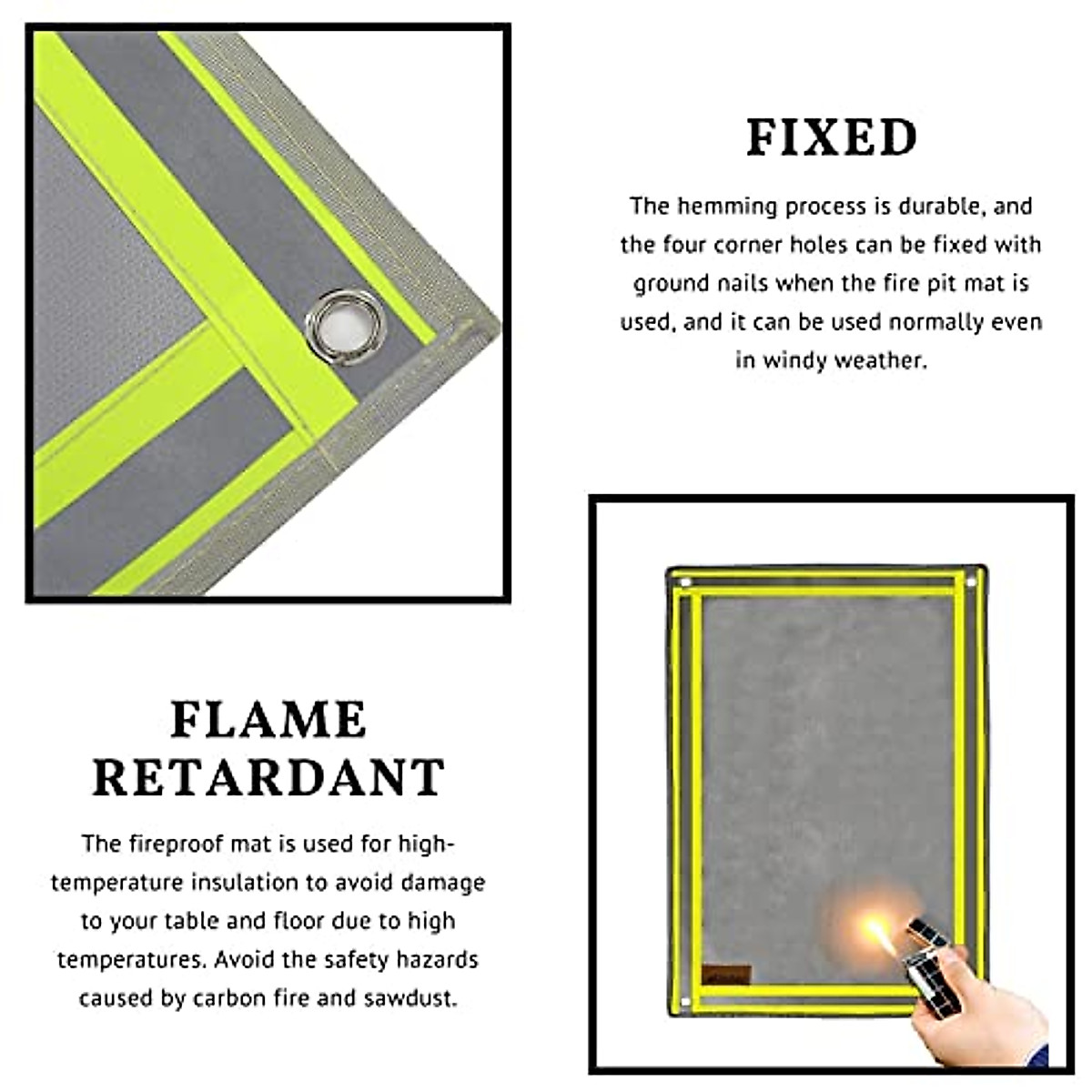 FIXED

The hemming process is durable, and the four corner holes can be fixed with ground nails when the fire pit mat is used, and it can be used normally even in windy weather.

FLAME RETARDANT

The fireproof mat is used for high-temperature insulation to avoid damage to your table and floor due to high temperatures. Avoid the safety hazards caused by carbon fire and sawdust.