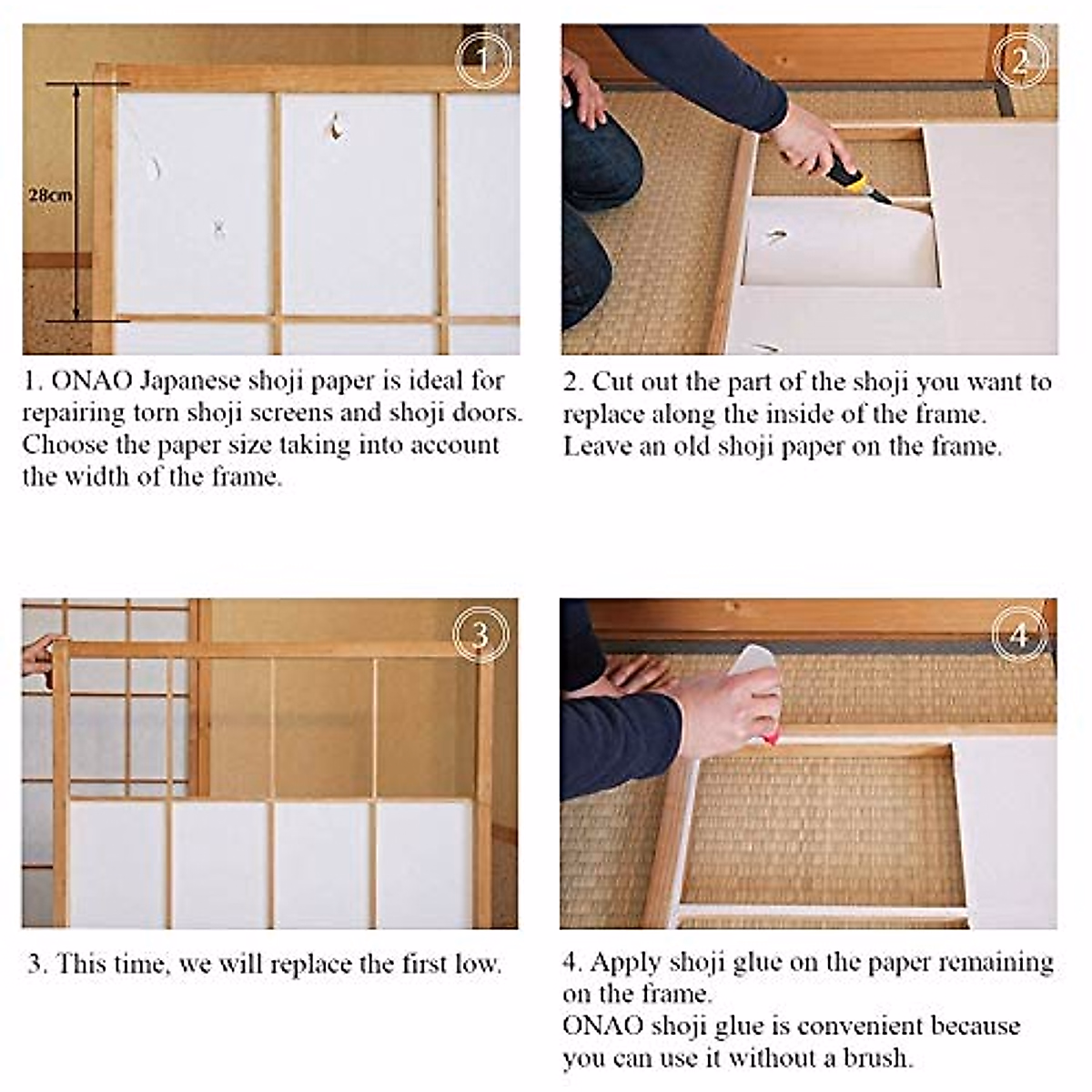 1

28cm

1. ONAO Japanese shoji paper is ideal for repairing torn shoji screens and shoji doors. Choose the paper size taking into account the width of the frame.

2

2. Cut out the part of the shoji you want to replace along the inside of the frame.
Leave an old shoji paper on the frame.

3

3. This time, we will replace the first low.

4

4. Apply shoji glue on the paper remaining on the frame.
ONAO shoji glue is convenient because you can use it without a brush.