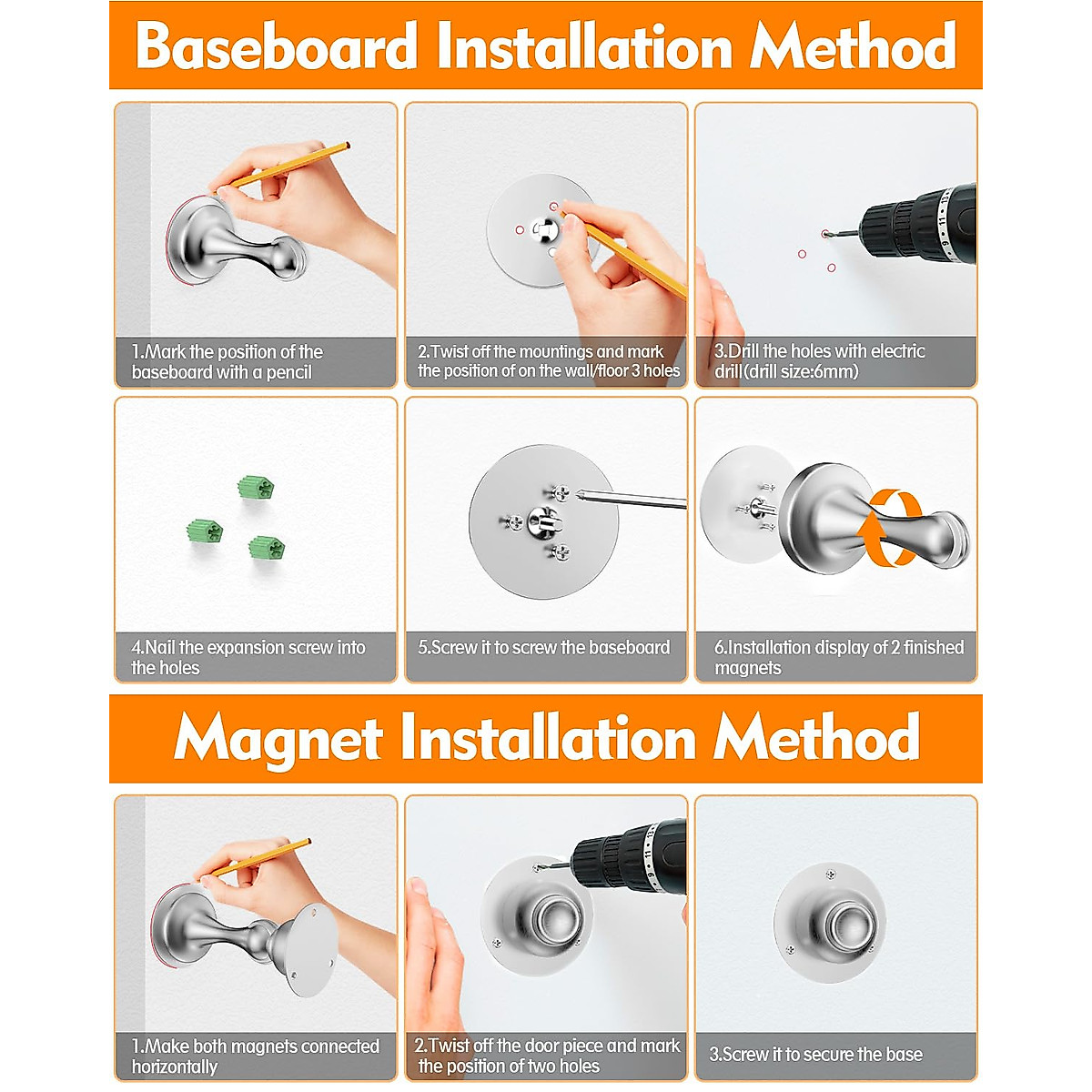 Baseboard Installation Method

1.Mark the position of the baseboard with a pencil

2.Twist off the mountings and mark the position of on the wall/floor 3 holes

3.Drill the holes with electric drill(drill size:6mm)

4.Nail the expansion screw into the holes

5.Screw it to screw the baseboard

6.Installation display of 2 finished magnets

Magnet Installation Method

1.Make both magnets connected horizontally

2.Twist off the door piece and mark the position of two holes

3.Screw it to secure the base