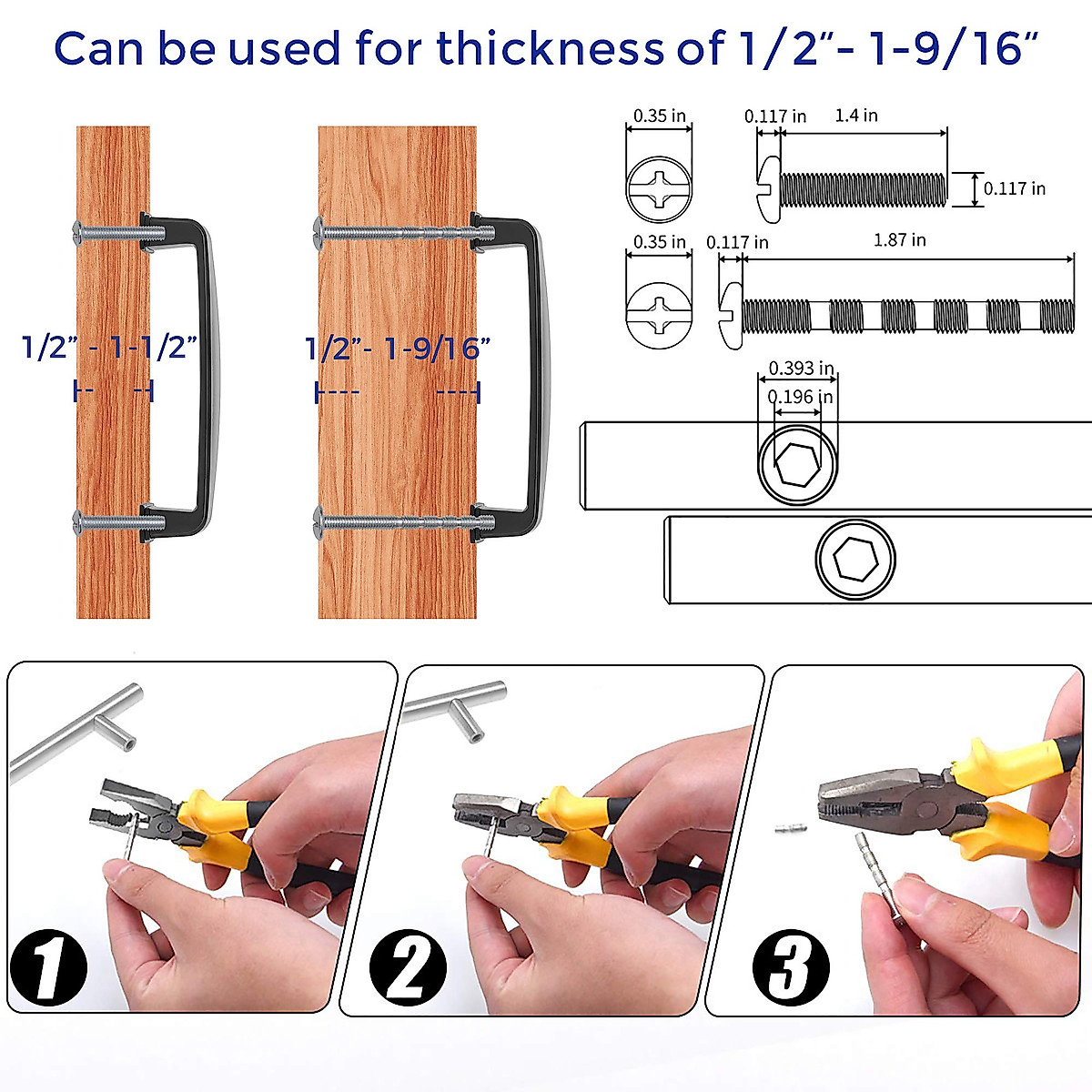 Can be used for thickness of 1/2"- 1-9/16"

1/2" - 1-1/2"

1/2"- 1-9/16"

0.35 in

0.117 in

1.4 in

0.117 in

0.35 in

0.117 in

1.87 in

0.393 in

0.196 in

1

2

3