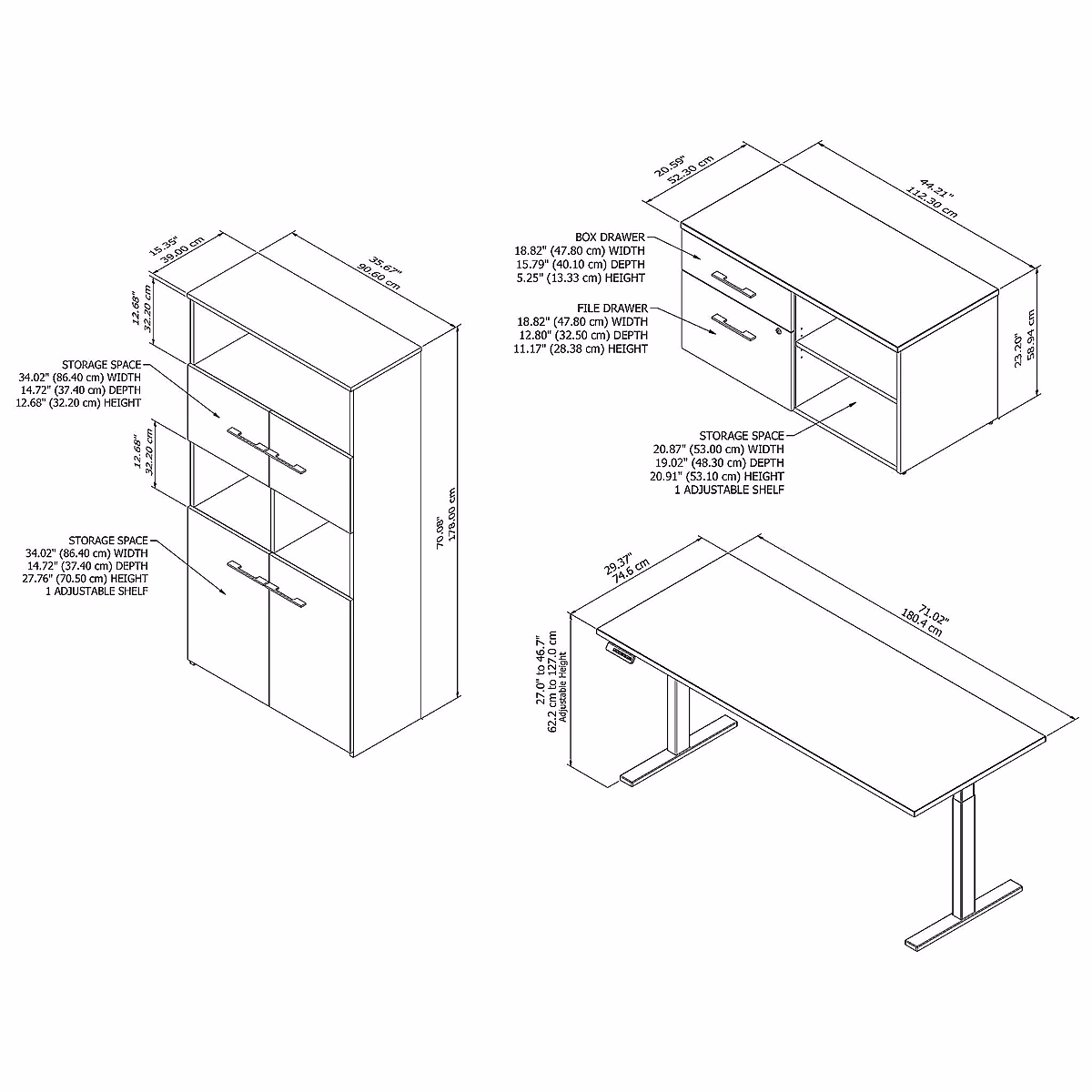 15.35"
39.00 cm

35.67"
90.60 cm

12.68"
32.20 cm

STORAGE SPACE
34.02" (86.40 cm) WIDTH
14.72" (37.40 cm) DEPTH
12.68" (32.20 cm) HEIGHT

12.68"
32.20 cm

STORAGE SPACE
34.02" (86.40 cm) WIDTH
14.72" (37.40 cm) DEPTH
27.76" (70.50 cm) HEIGHT
1 ADJUSTABLE SHELF

70.08"
178.00 cm

20.59"
52.30 cm

44.21"
112.30 cm

BOX DRAWER
18.82" (47.80 cm) WIDTH
15.79" (40.10 cm) DEPTH
5.25" (13.33 cm) HEIGHT

FILE DRAWER
18.82" (47.80 cm) WIDTH
12.80" (32.50 cm) DEPTH
11.17" (28.38 cm) HEIGHT

23.20"
58.94 cm

STORAGE SPACE
20.87" (53.00 cm) WIDTH
19.02" (48.30 cm) DEPTH
20.91" (53.10 cm) HEIGHT
1 ADJUSTABLE SHELF

29.37"
74.6 cm

71.02"
180.4 cm

27.0" to 46.7"
62.2 cm to 127.0 cm
Adjustable Height