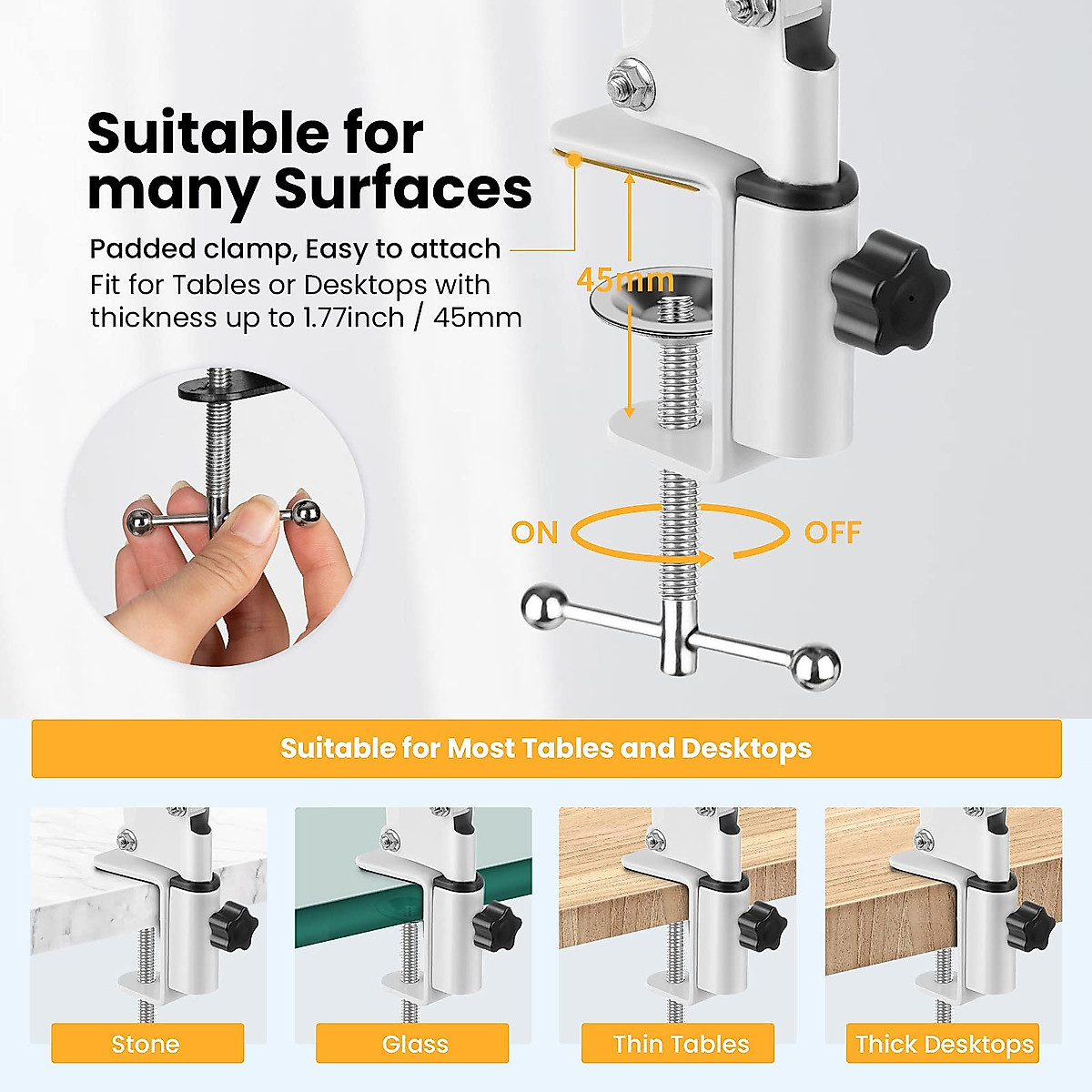 Suitable for many Surfaces

Padded clamp, Easy to attach
Fit for Tables or Desktops with thickness up to 1.77inch / 45mm

45mm

ON

OFF

Suitable for Most Tables and Desktops

Stone

Glass

Thin Tables

Thick Desktops