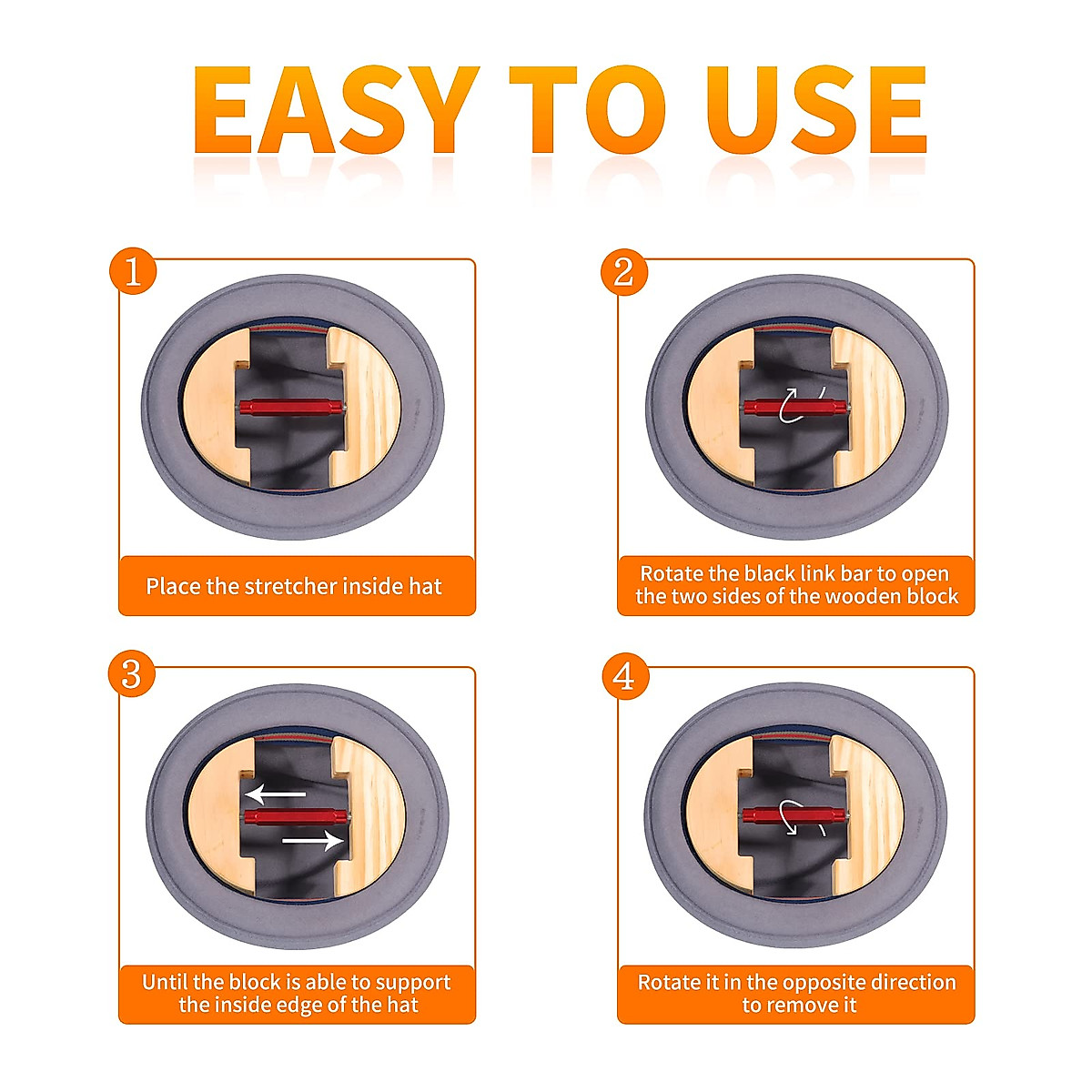 EASY TO USE

1

Place the stretcher inside hat

2

Rotate the black link bar to open the two sides of the wooden block

3

Until the block is able to support the inside edge of the hat

4

Rotate it in the opposite direction to remove it