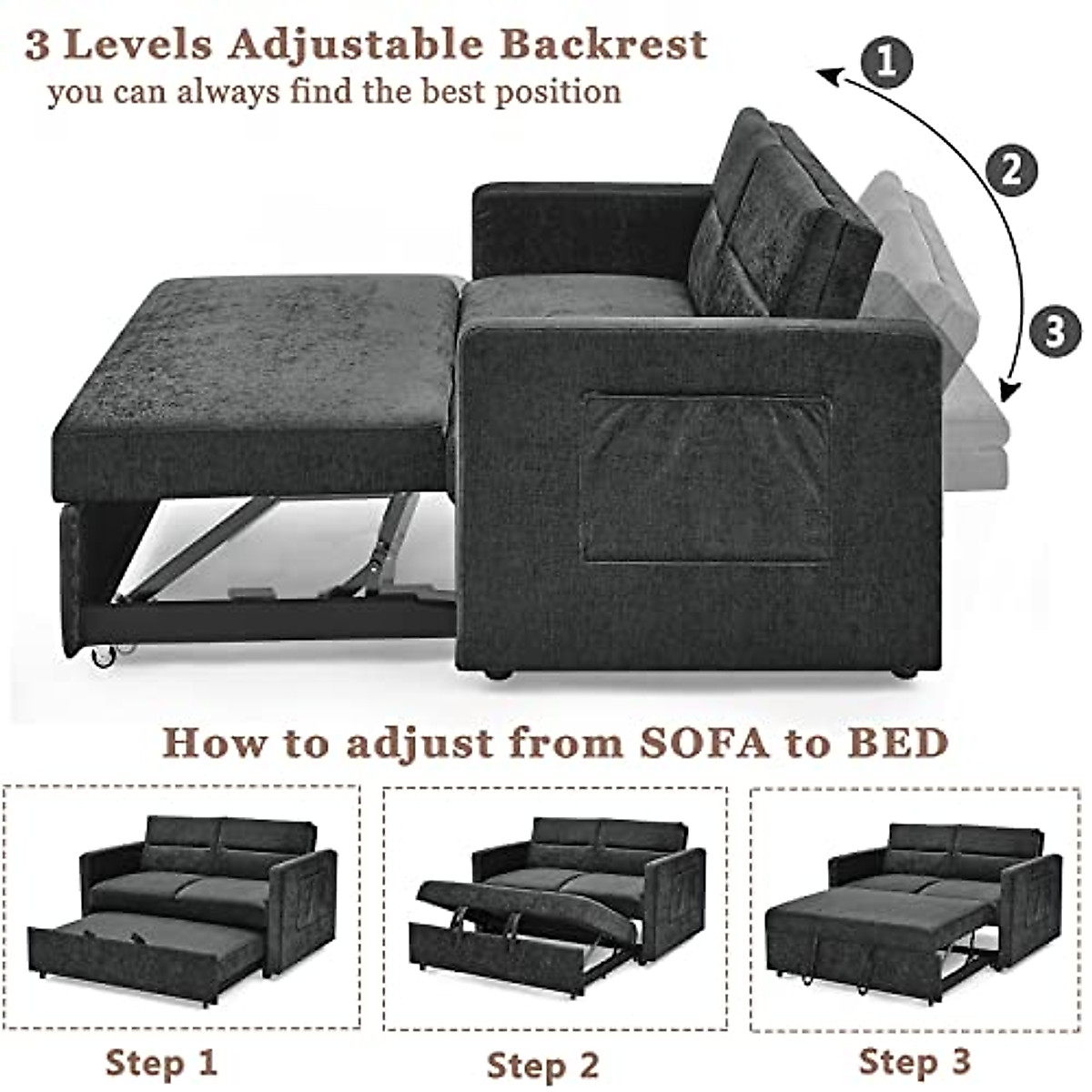 3 Levels Adjustable Backrest
you can always find the best position

1
2
3

How to adjust from SOFA to BED

Step 1

Step 2

Step 3