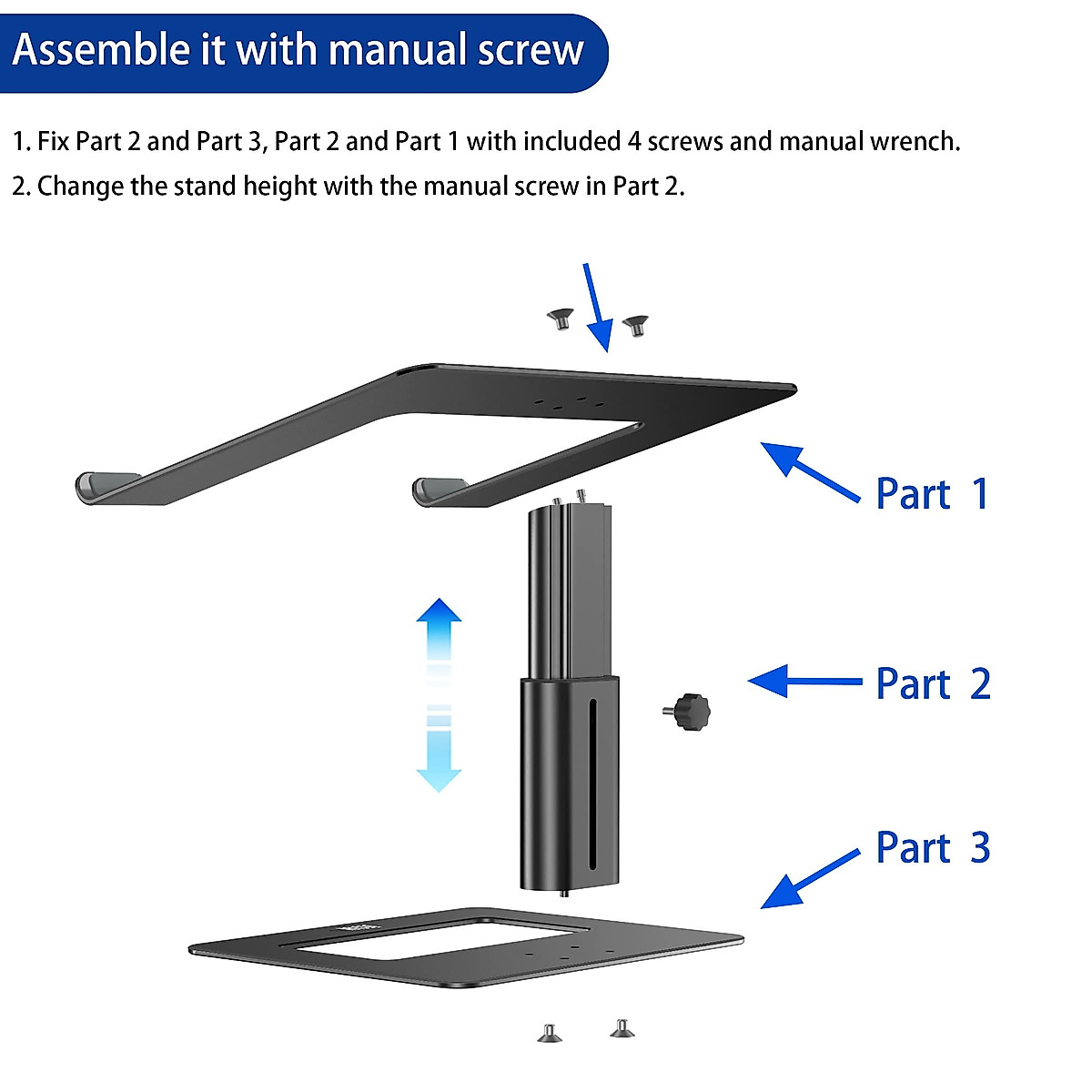 Assemble it with manual screw

1. Fix Part 2 and Part 3, Part 2 and Part 1 with included 4 screws and manual wrench.
2. Change the stand height with the manual screw in Part 2.

Part 1

Part 2

Part 3