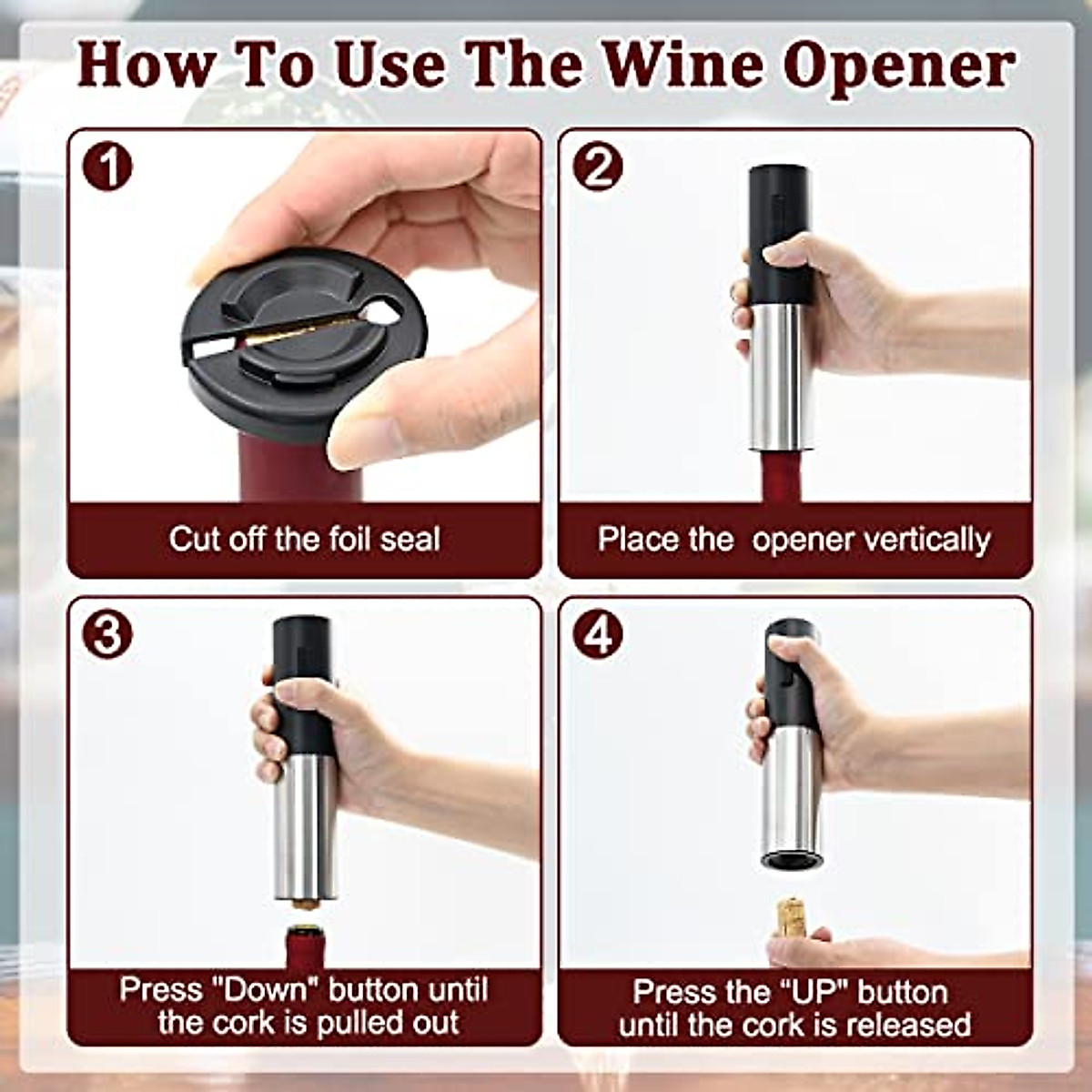 How To Use The Wine Opener

1

Cut off the foil seal

2

Place the  opener vertically

3

Press "Down" button until the cork is pulled out

4

Press the "UP" button until the cork is released