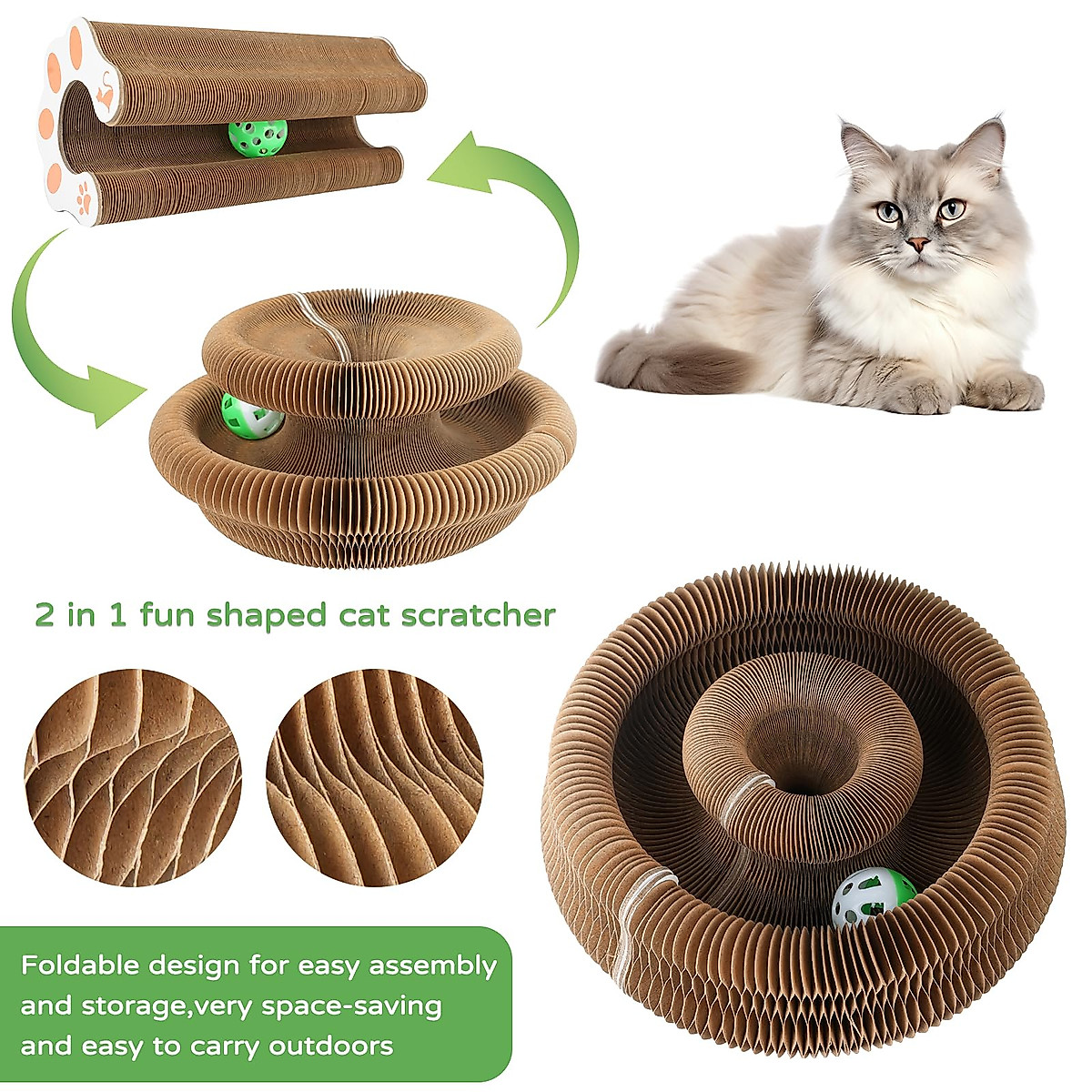 2 in 1 fun shaped cat scratcher

Foldable design for easy assembly and storage,very space-saving and easy to carry outdoors