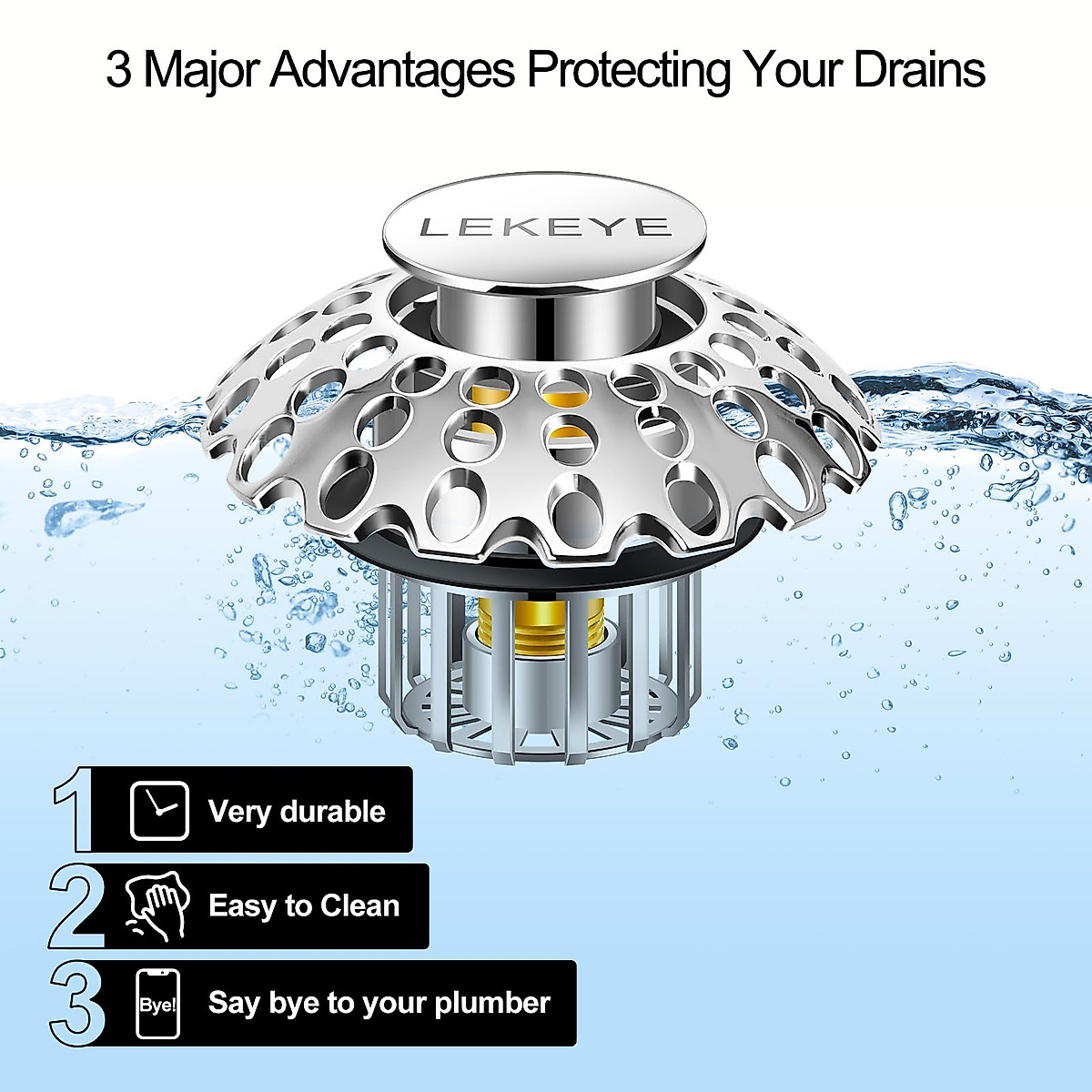 3 Major Advantages Protecting Your Drains

LEKEYE

1 Very durable

2 Easy to Clean

3 Bye! Say bye to your plumber