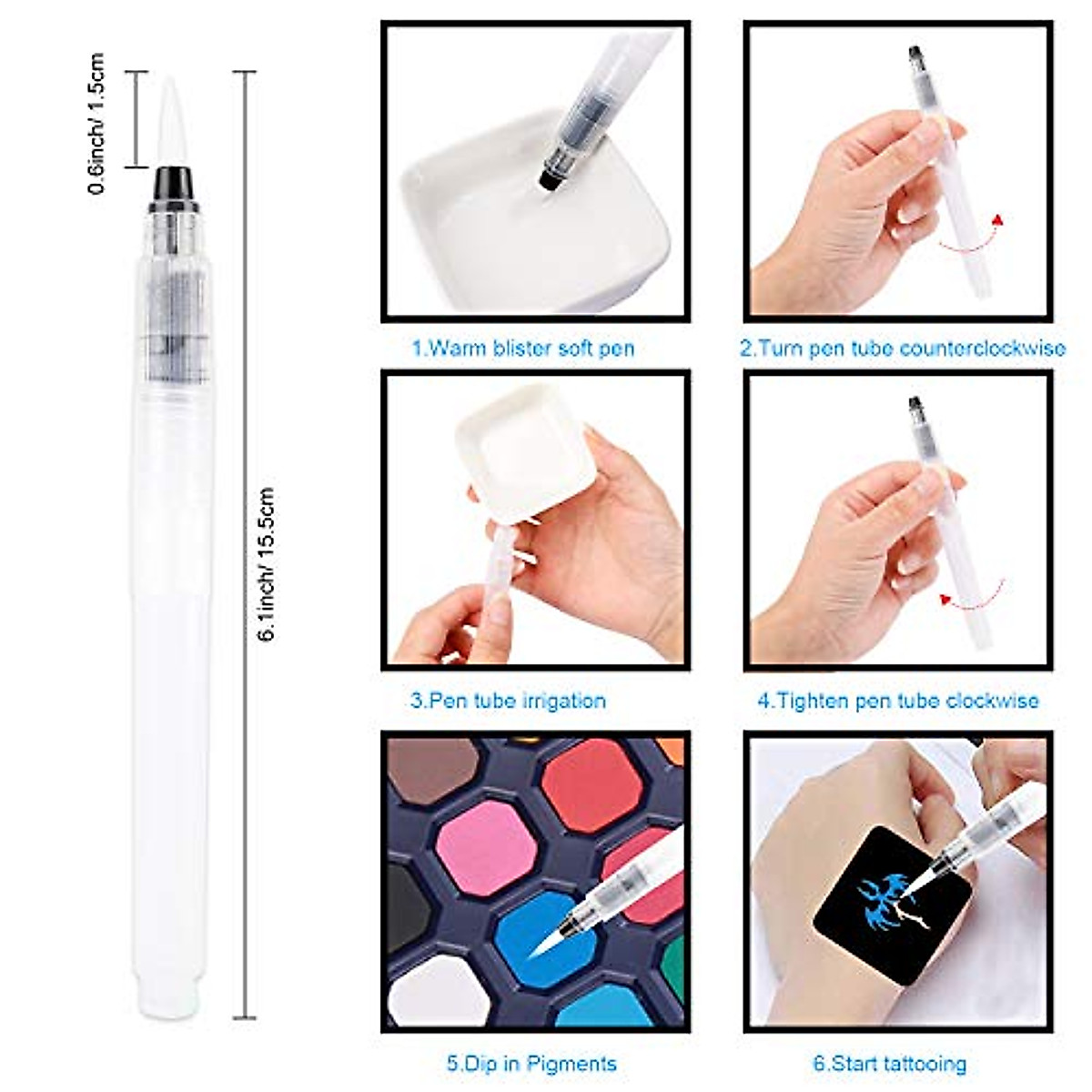 0.6inch/ 1.5cm

6.1inch/ 15.5cm

1.Warm blister soft pen

2.Turn pen tube counterclockwise

3.Pen tube irrigation

4.Tighten pen tube clockwise

5.Dip in Pigments

6.Start tattooing