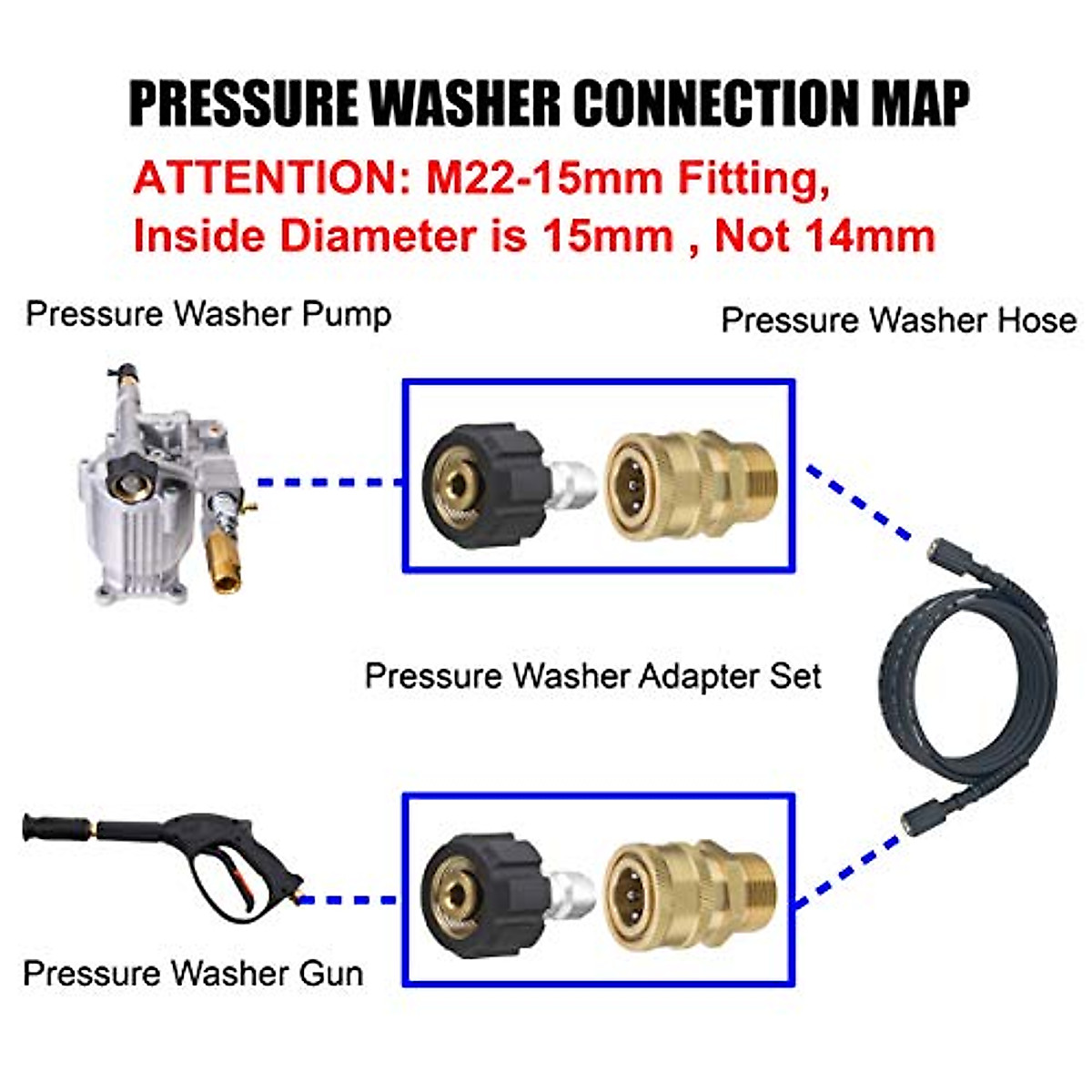 PRESSURE WASHER CONNECTION MAP

ATTENTION: M22-15mm Fitting, Inside Diameter is 15mm , Not 14mm

Pressure Washer Pump

Pressure Washer Hose

Pressure Washer Adapter Set

Pressure Washer Gun