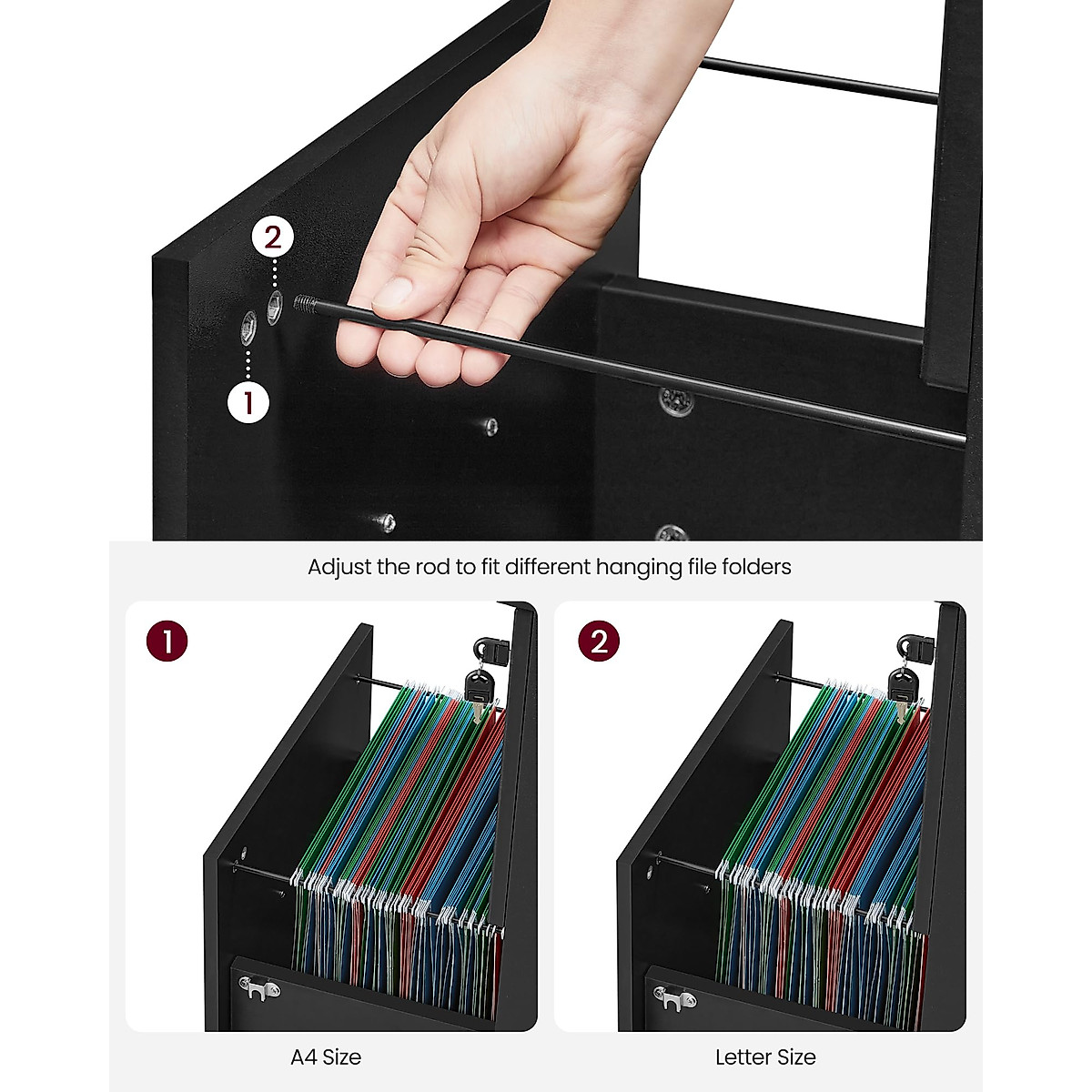 2

1

Adjust the rod to fit different hanging file folders

1

2

A4 Size

Letter Size