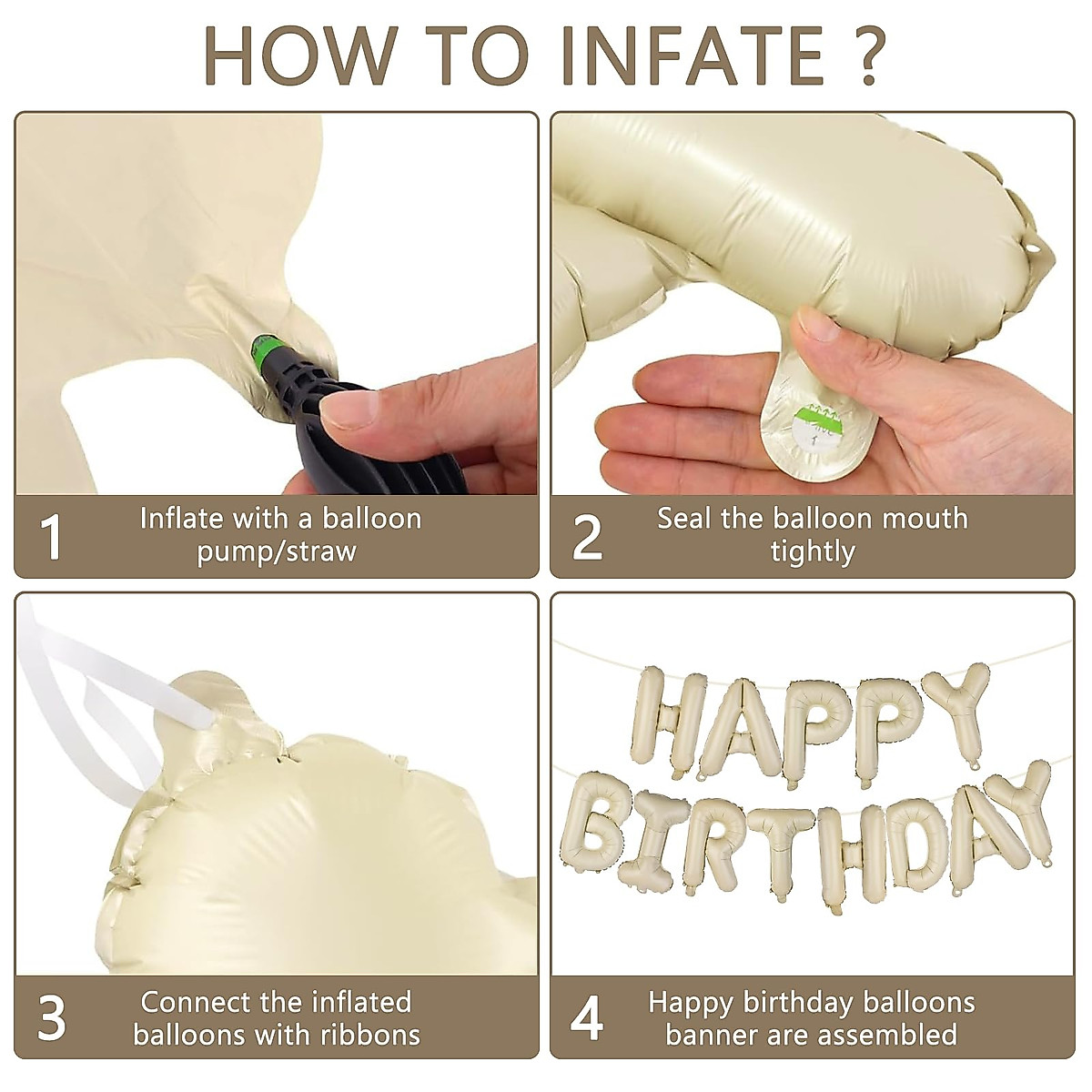 HOW TO INFATE ?

1 Inflate with a balloon pump/straw

2 Seal the balloon mouth tightly

3 Connect the inflated balloons with ribbons

HAPPY BIRTHDAY

4 Happy birthday balloons banner are assembled