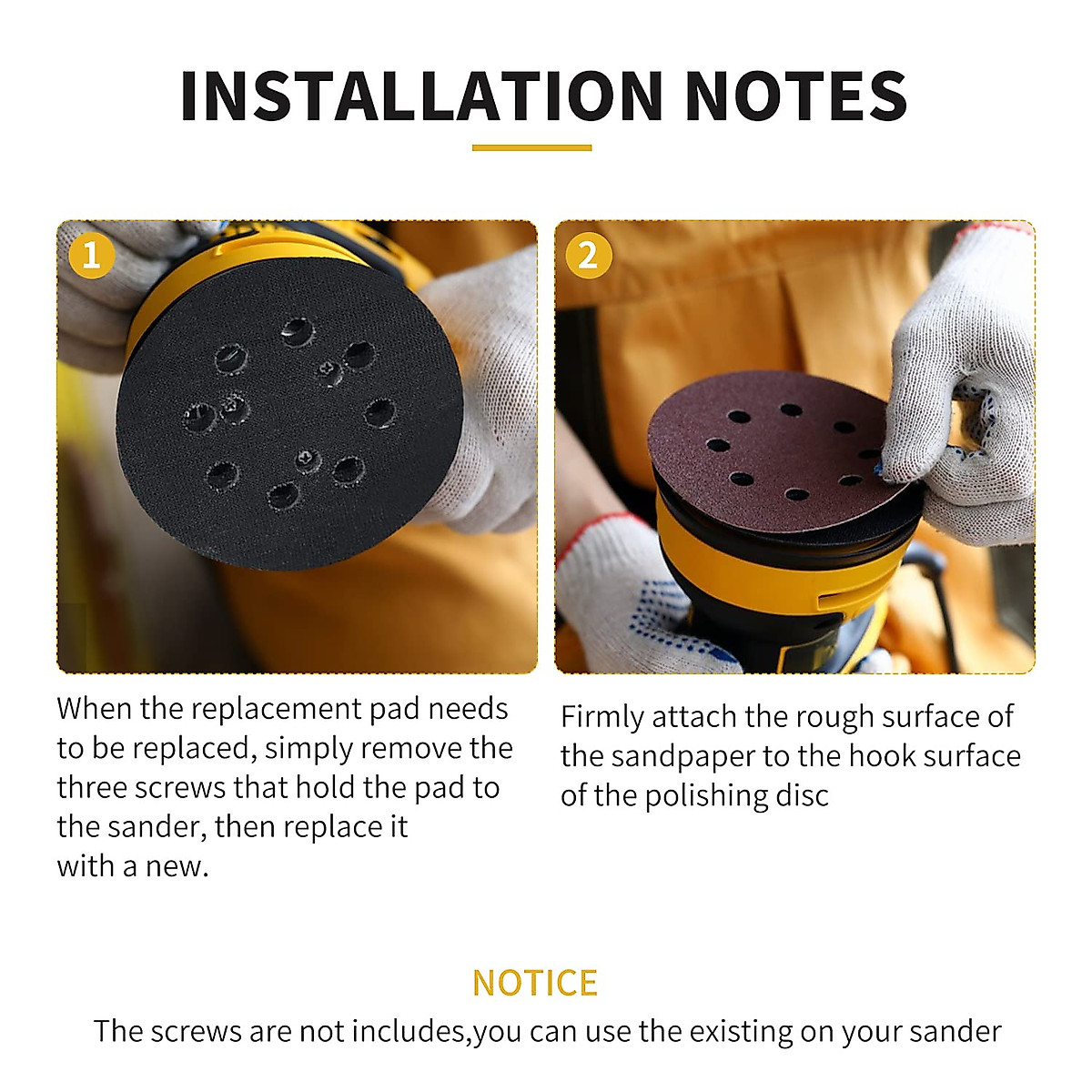 INSTALLATION NOTES

1

When the replacement pad needs to be replaced, simply remove the three screws that hold the pad to the sander, then replace it with a new.

2

Firmly attach the rough surface of the sandpaper to the hook surface of the polishing disc

NOTICE

The screws are not includes,you can use the existing on your sander