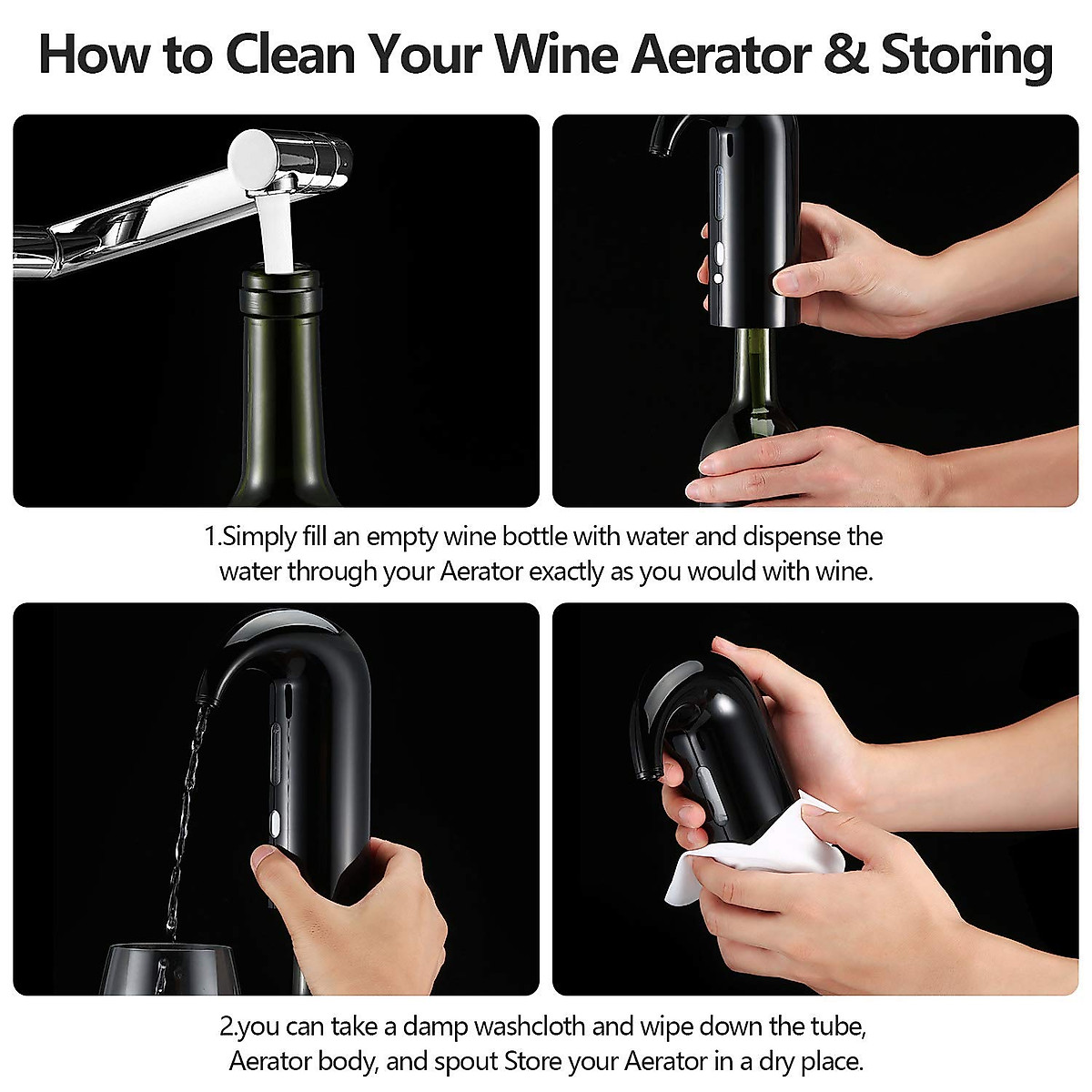 How to Clean Your Wine Aerator & Storing

1.Simply fill an empty wine bottle with water and dispense the water through your Aerator exactly as you would with wine.

2.you can take a damp washcloth and wipe down the tube, Aerator body, and spout Store your Aerator in a dry place.