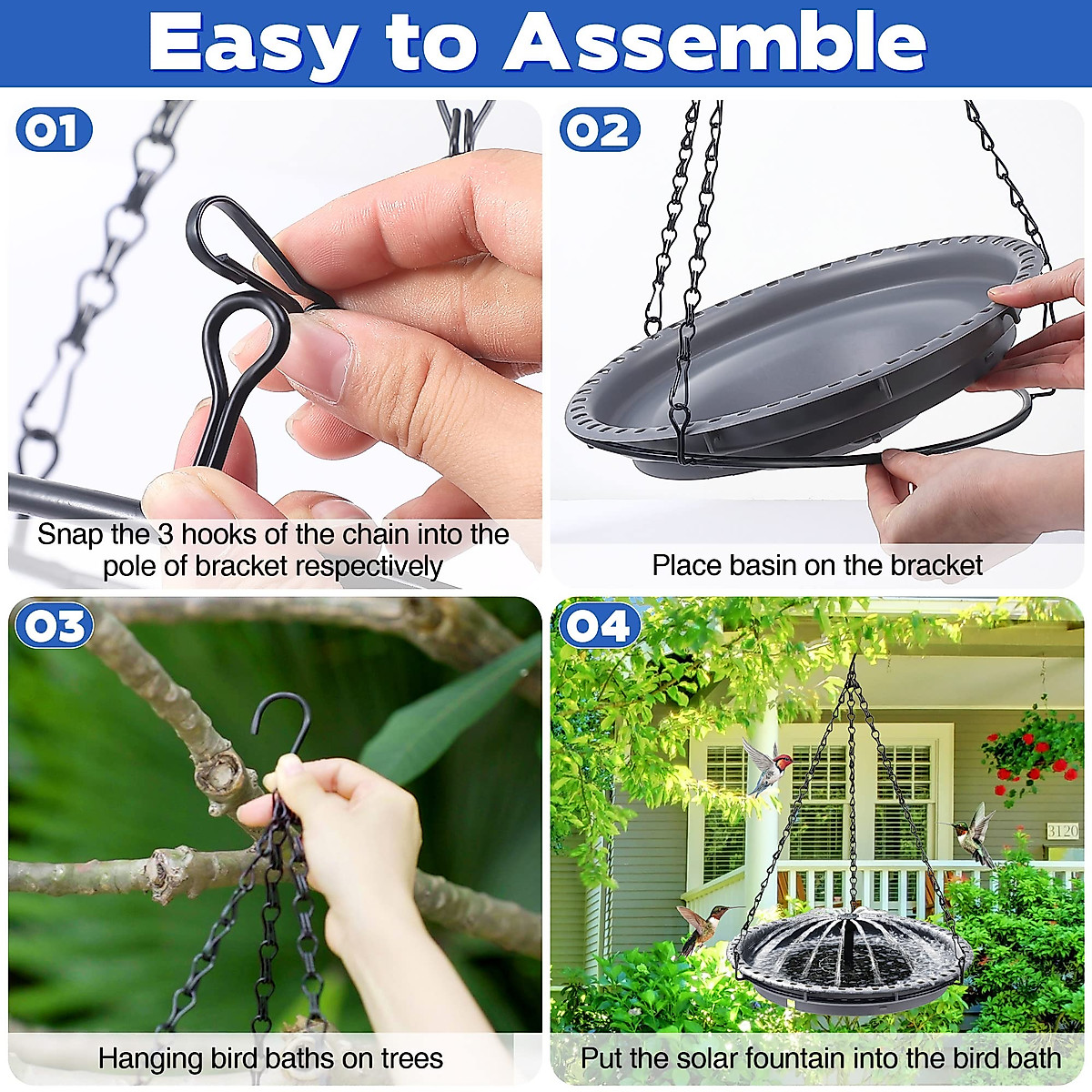 Easy to Assemble

01

Snap the 3 hooks of the chain into the pole of bracket respectively

02

Place basin on the bracket

03

Hanging bird baths on trees

04

3120

Put the solar fountain into the bird bath