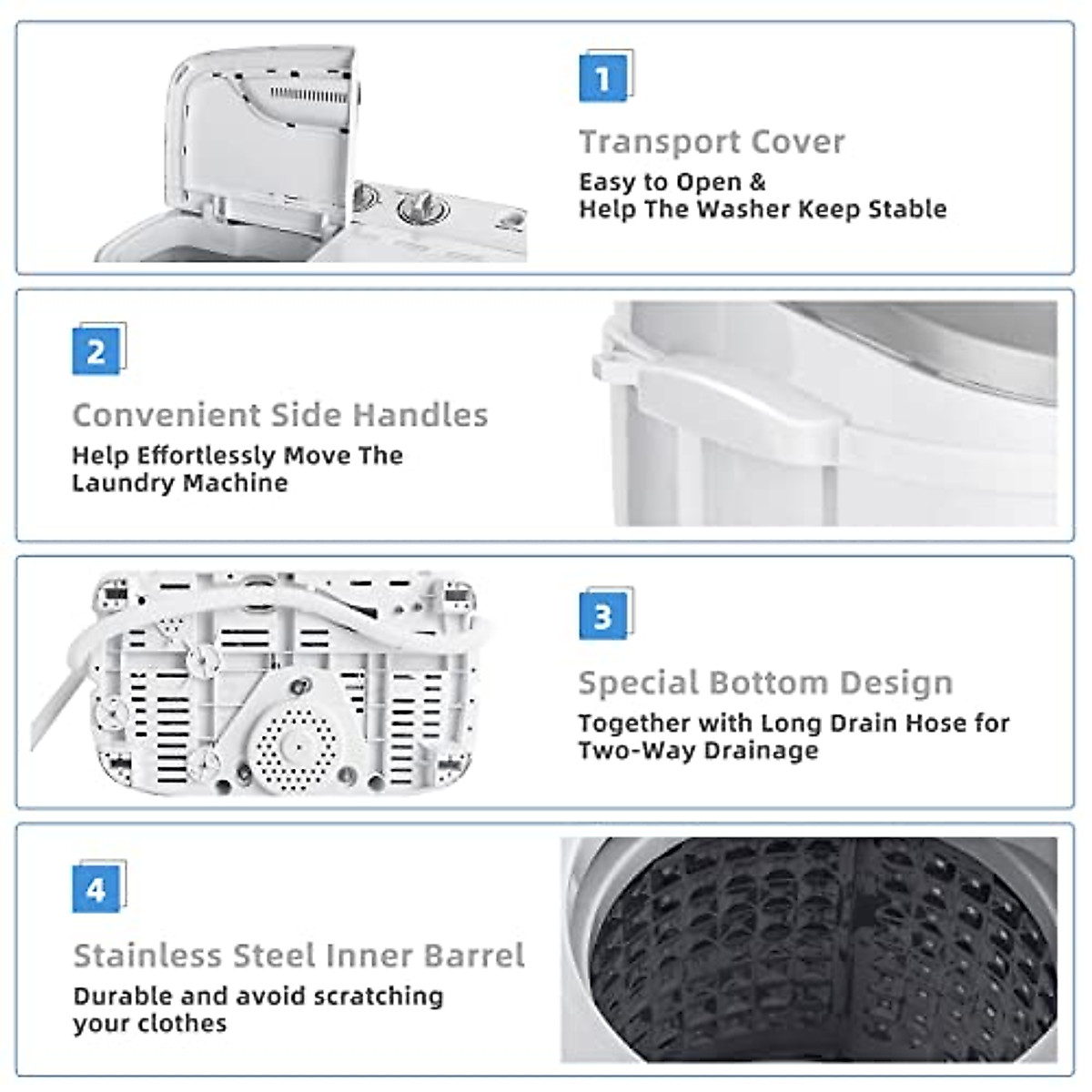 1

Transport Cover

Easy to Open &
Help The Washer Keep Stable

2

Convenient Side Handles

Help Effortlessly Move The Laundry Machine

3

Special Bottom Design

Together with Long Drain Hose for Two-Way Drainage

4

Stainless Steel Inner Barrel

Durable and avoid scratching your clothes