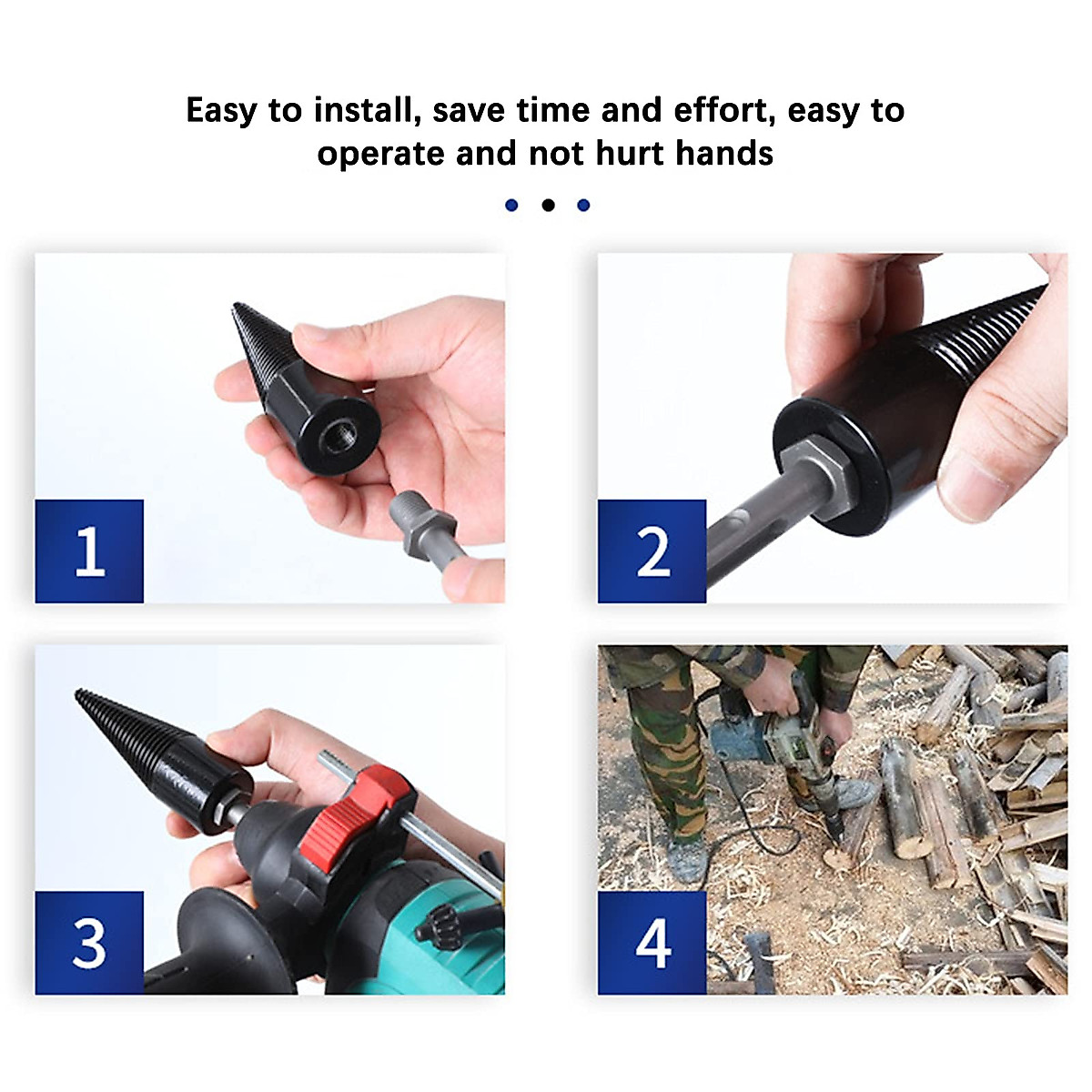 Easy to install, save time and effort, easy to operate and not hurt hands

1

2

3

4