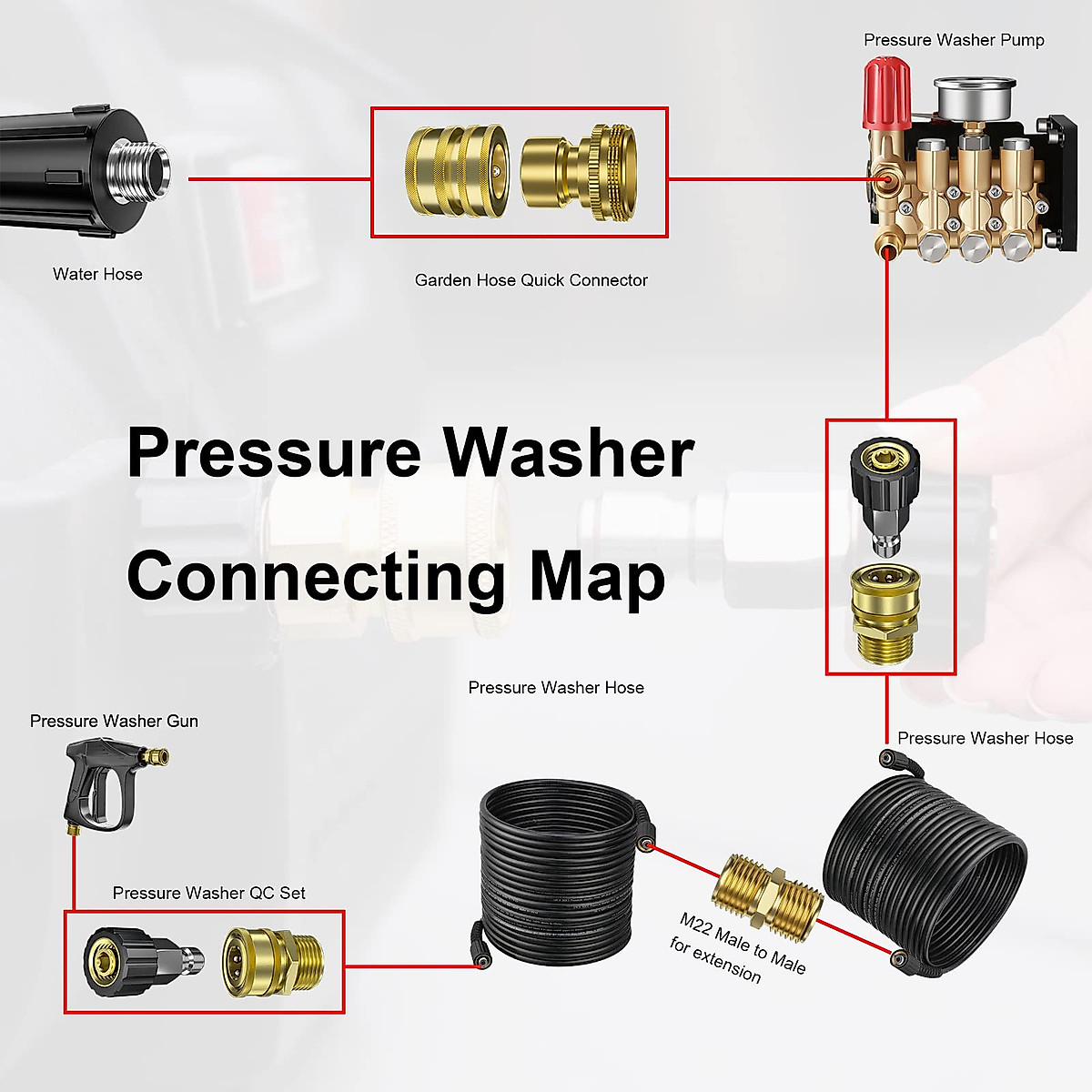 Pressure Washer Pump

Water Hose

Garden Hose Quick Connector

Pressure Washer Connecting Map

Pressure Washer Hose

Pressure Washer Gun

Pressure Washer Hose

Pressure Washer QC Set

M22 Male to Male for extension