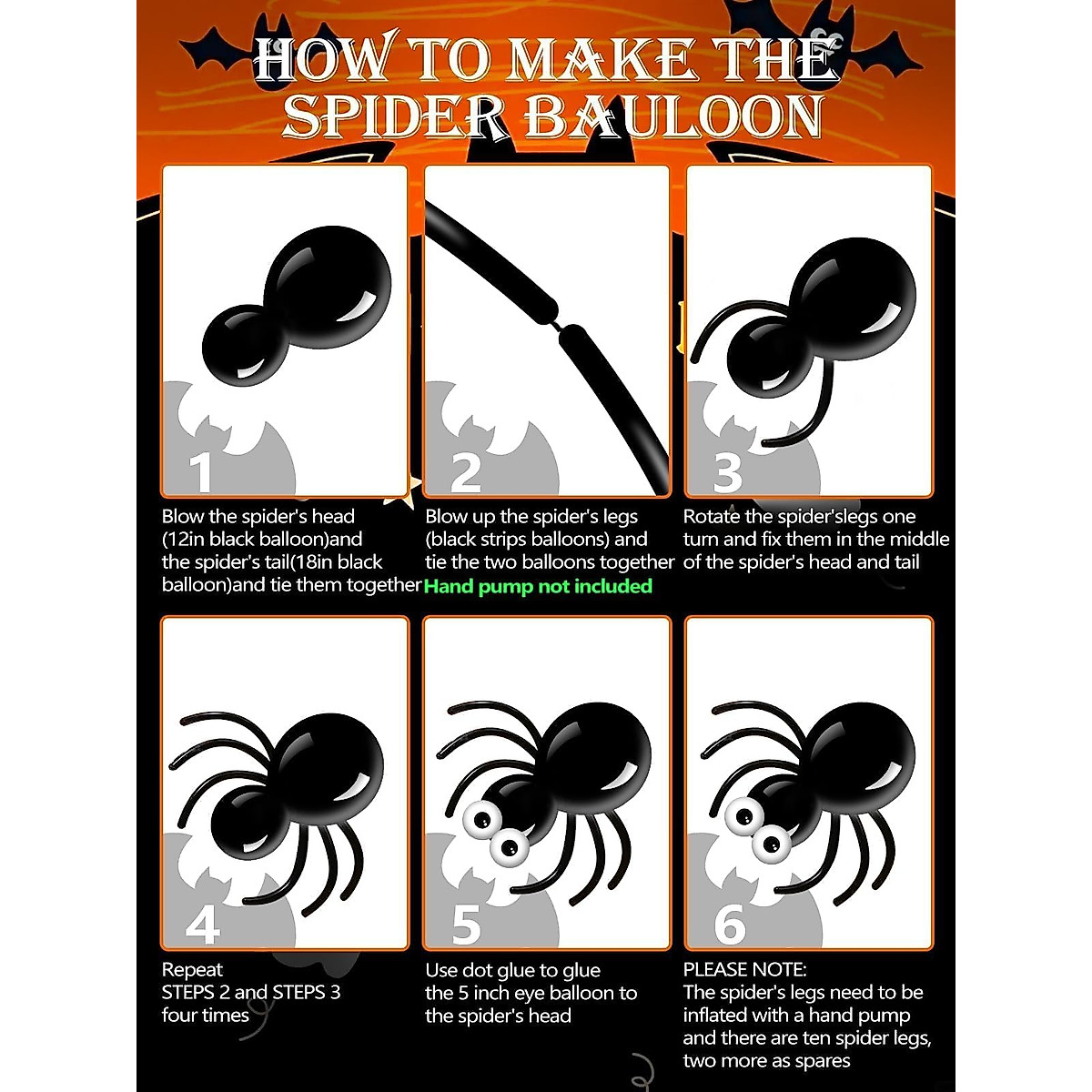 HOW TO MAKE THE SPIDER BAULOON

1

Blow the spider's head (12in black balloon)and the spider's tail(18in black balloon)and tie them together

2

Blow up the spider's legs (black strips balloons) and tie the two balloons together

Hand pump not included

3

Rotate the spider'slegs one turn and fix them in the middle of the spider's head and tail

4

Repeat STEPS 2 and STEPS 3 four times

5

Use dot glue to glue the 5 inch eye balloon to the spider's head

6

PLEASE NOTE:
The spider's legs need to be inflated with a hand pump and there are ten spider legs, two more as spares